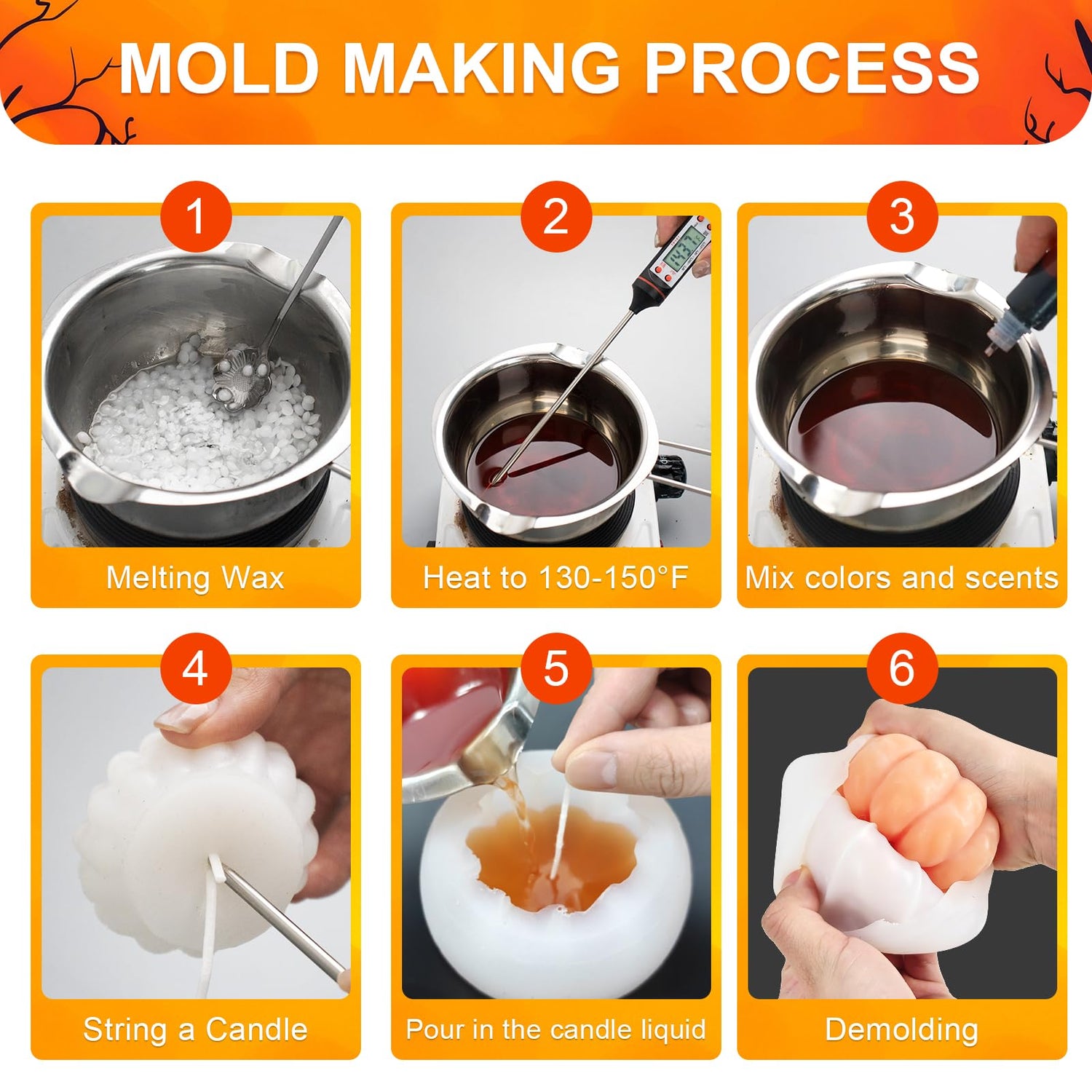 MOLD MAKING PROCESS

1
Melting Wax

2
143.7
Heat to 130-150°F

3
Mix colors and scents

4
String a Candle

5
Pour in the candle liquid

6
Demolding