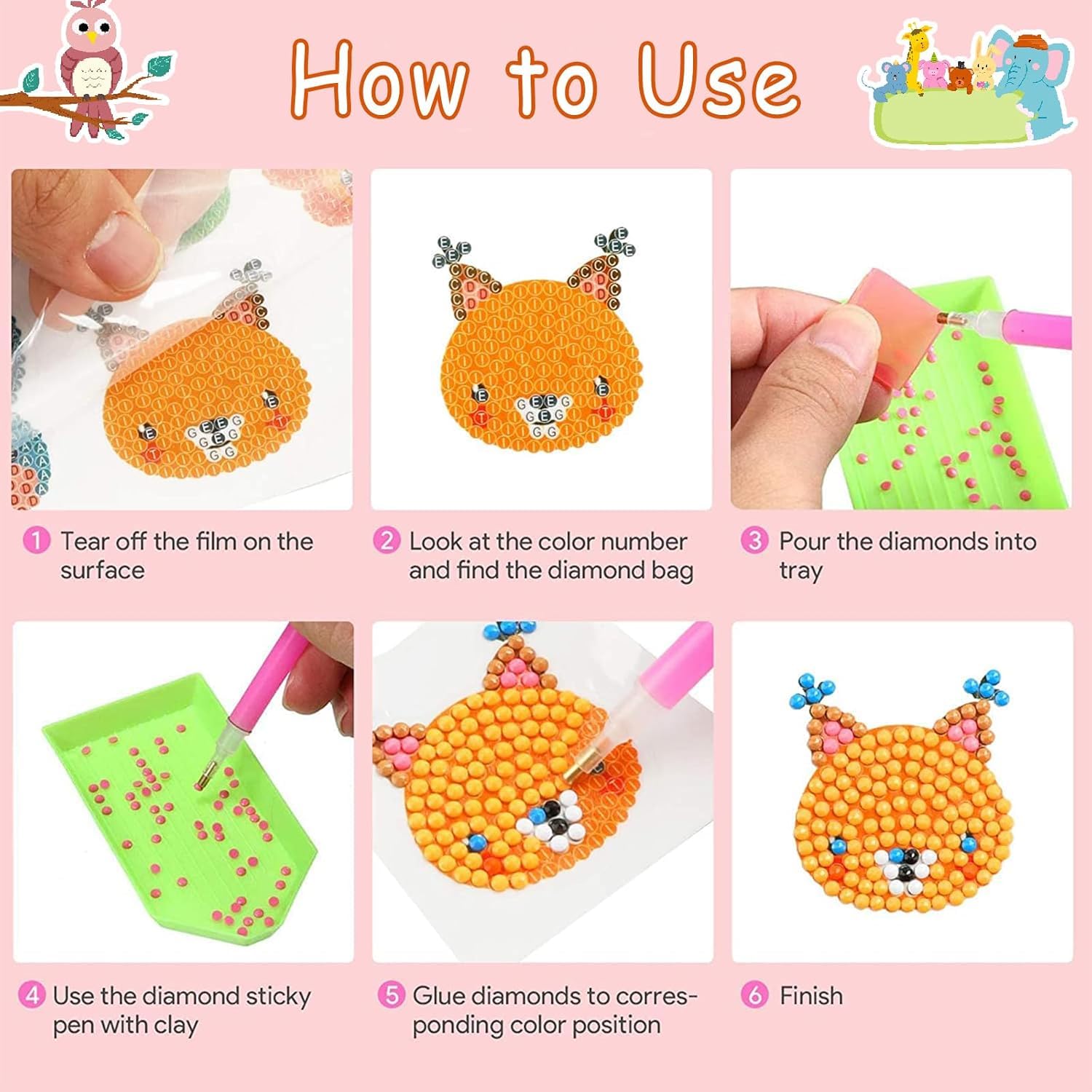 How to Use

1 Tear off the film on the surface

2 Look at the color number and find the diamond bag

3 Pour the diamonds into tray

4 Use the diamond sticky pen with clay

5 Glue diamonds to corresponding color position

6 Finish