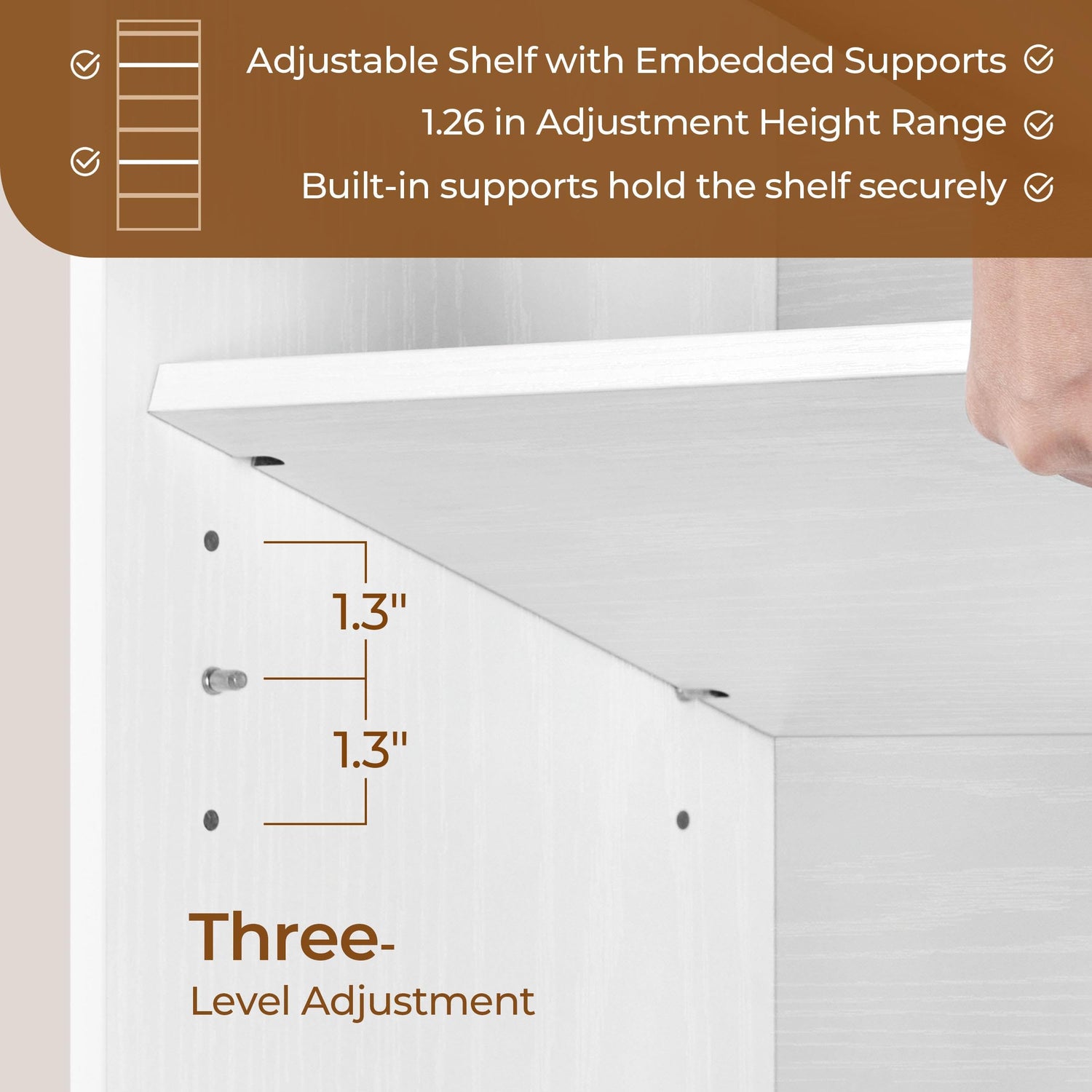 Adjustable Shelf with Embedded Supports

1.26 in Adjustment Height Range

Built-in supports hold the shelf securely

1.3"

1.3"

Three-
Level Adjustment