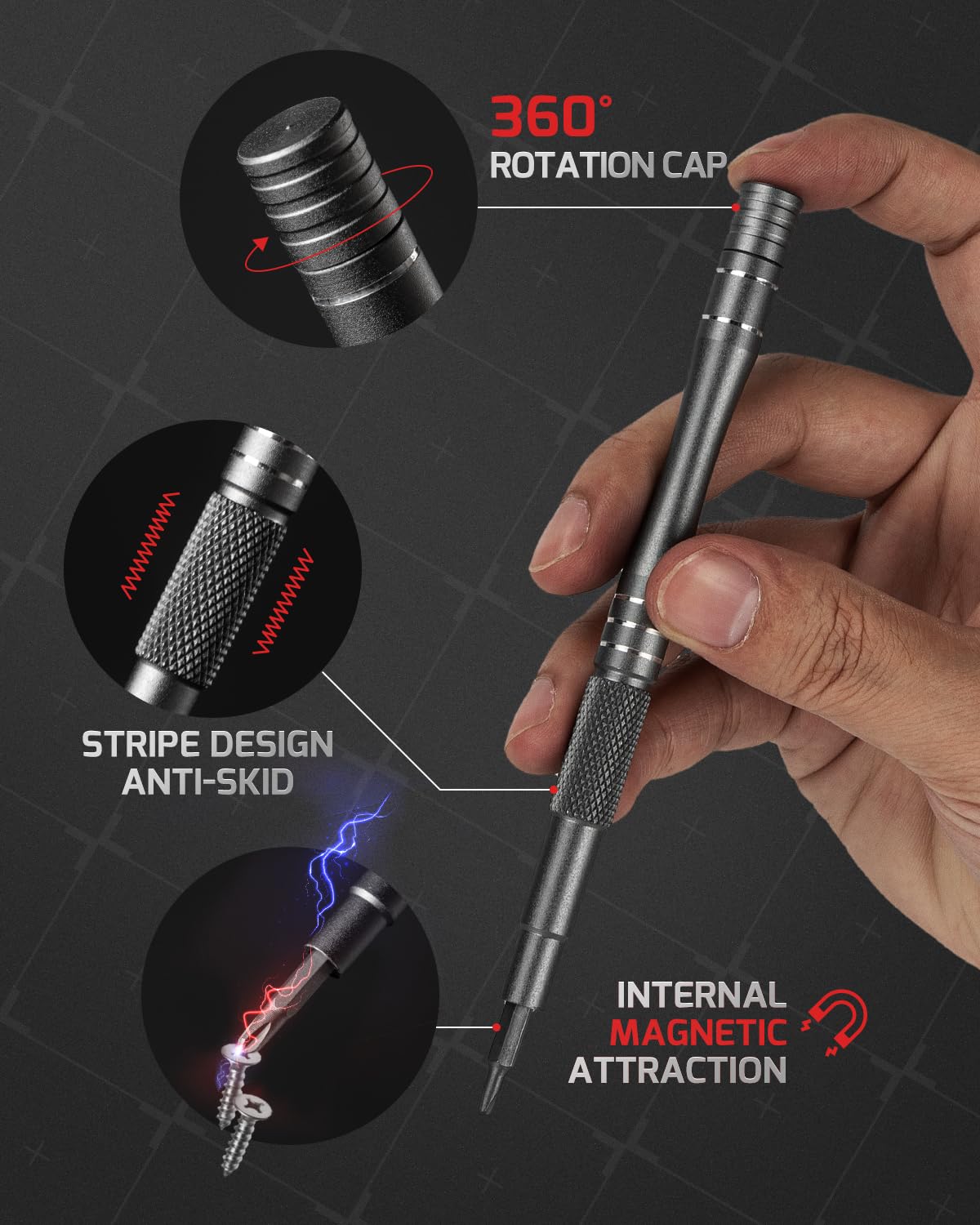 360°
ROTATION CAP

STRIPE DESIGN
ANTI-SKID

INTERNAL
MAGNETIC
ATTRACTION