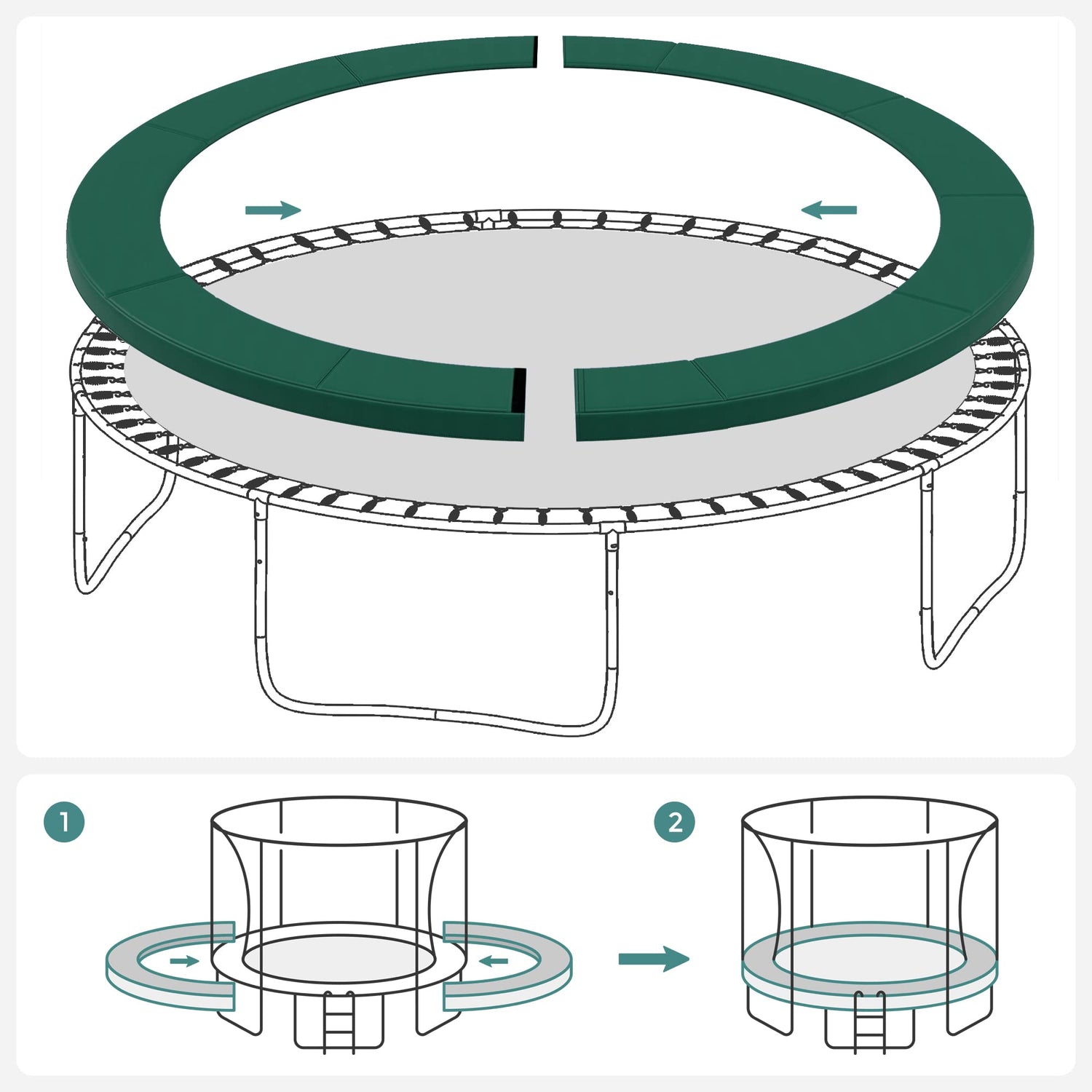 1

2