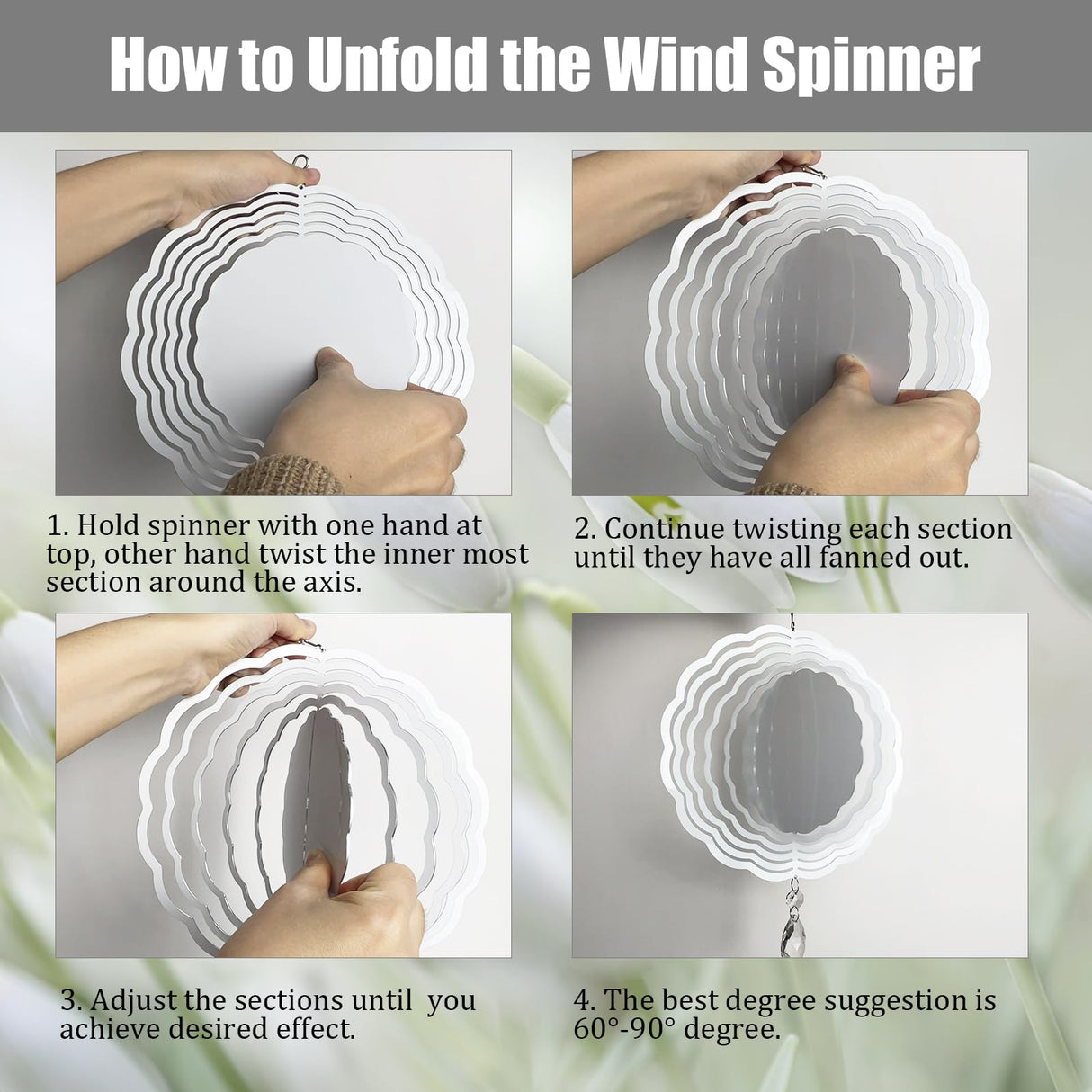 How to Unfold the Wind Spinner

1. Hold spinner with one hand at top, other hand twist the inner most section around the axis.

2. Continue twisting each section until they have all fanned out.

3. Adjust the sections until you achieve desired effect.

4. The best degree suggestion is 60°-90° degree.