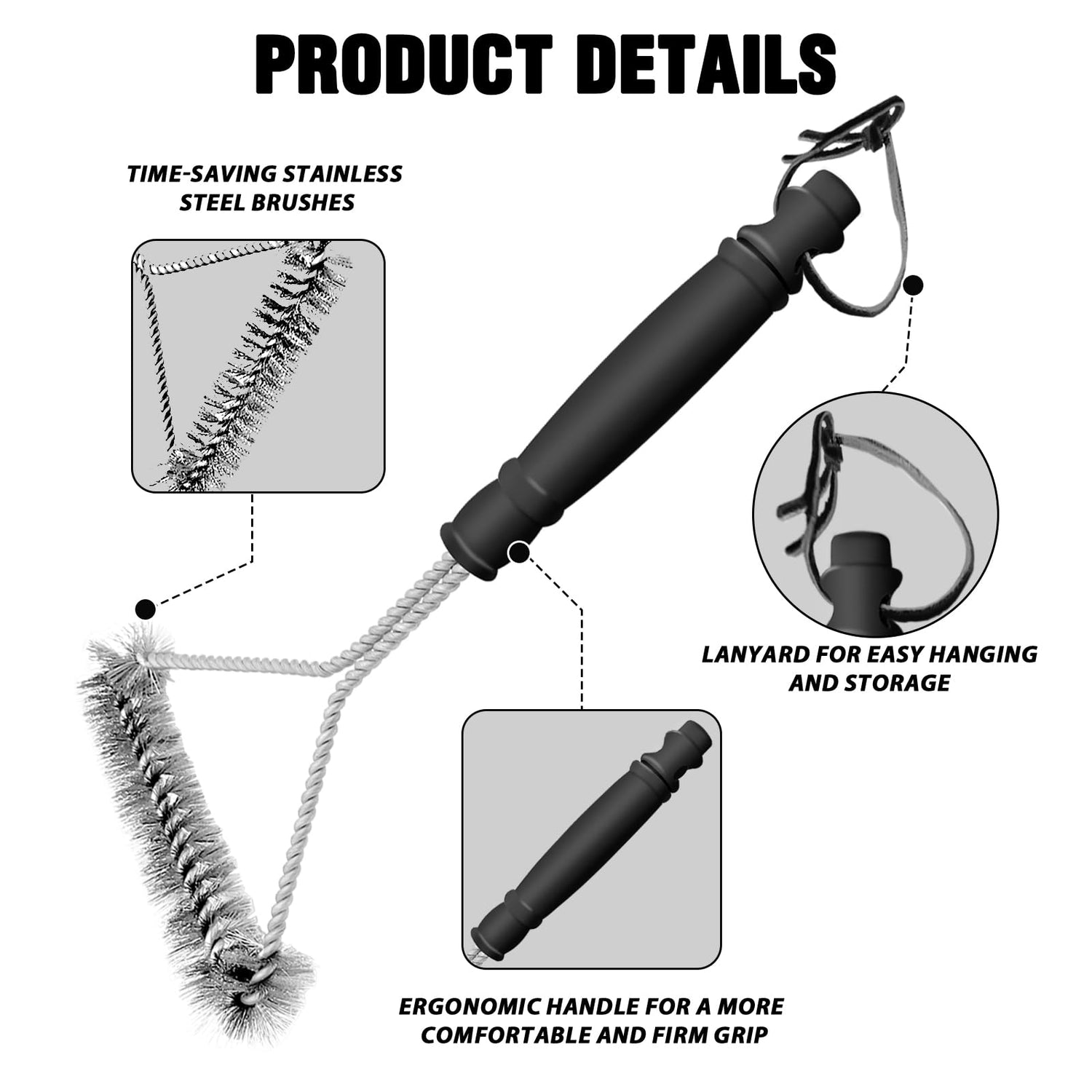 PRODUCT DETAILS

TIME-SAVING STAINLESS STEEL BRUSHES

LANYARD FOR EASY HANGING AND STORAGE

ERGONOMIC HANDLE FOR A MORE COMFORTABLE AND FIRM GRIP