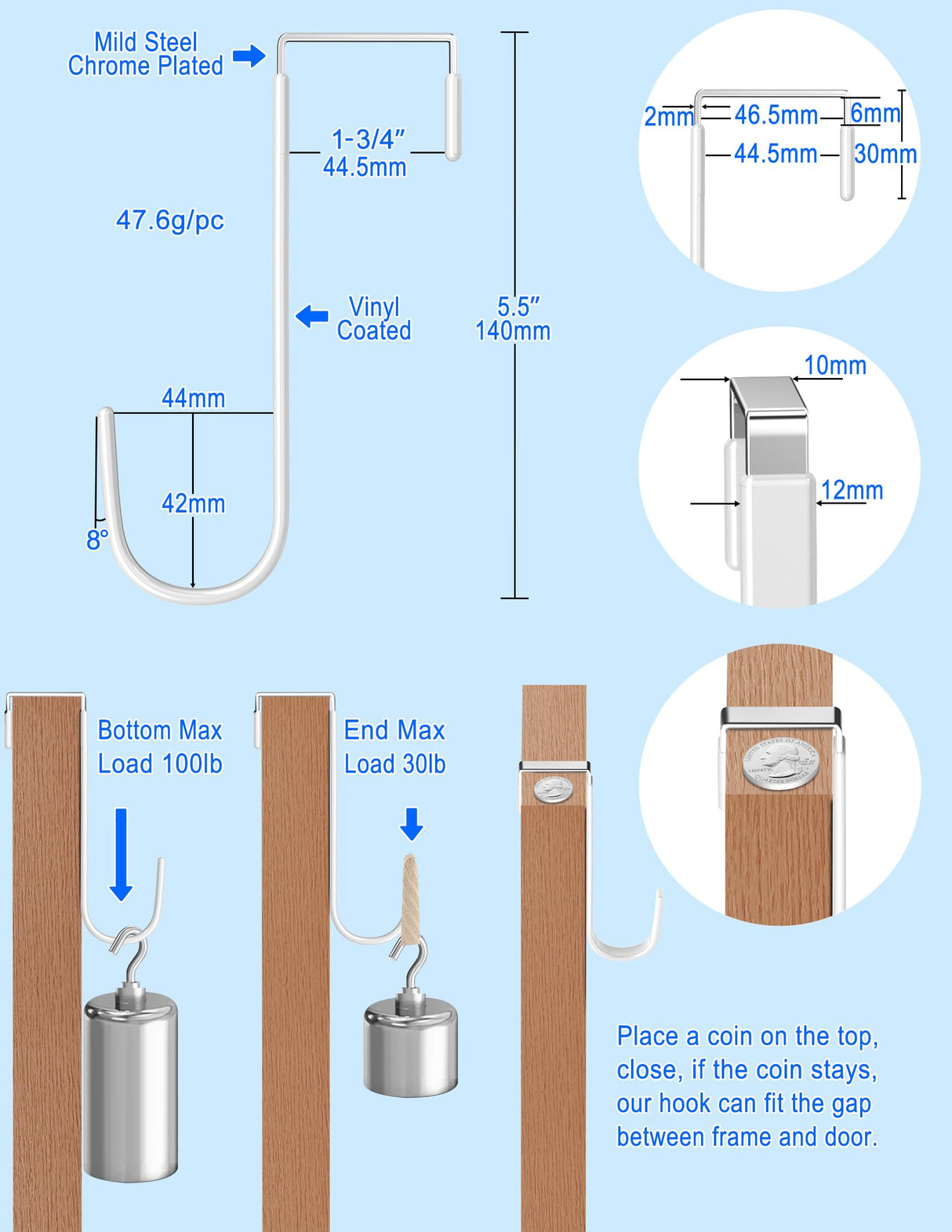 Mild Steel
Chrome Plated

1-3/4″
44.5mm

47.6g/pc

Vinyl
Coated

5.5″
140mm

44mm

42mm

8°

2mm
46.5mm
6mm
44.5mm
30mm

10mm

12mm

Bottom Max
Load 100lb

End Max
Load 30lb

UNITED STATES OF AMERICA
LIBERTY
QUARTER DOLLAR

Place a coin on the top, close, if the coin stays, our hook can fit the gap between frame and door.