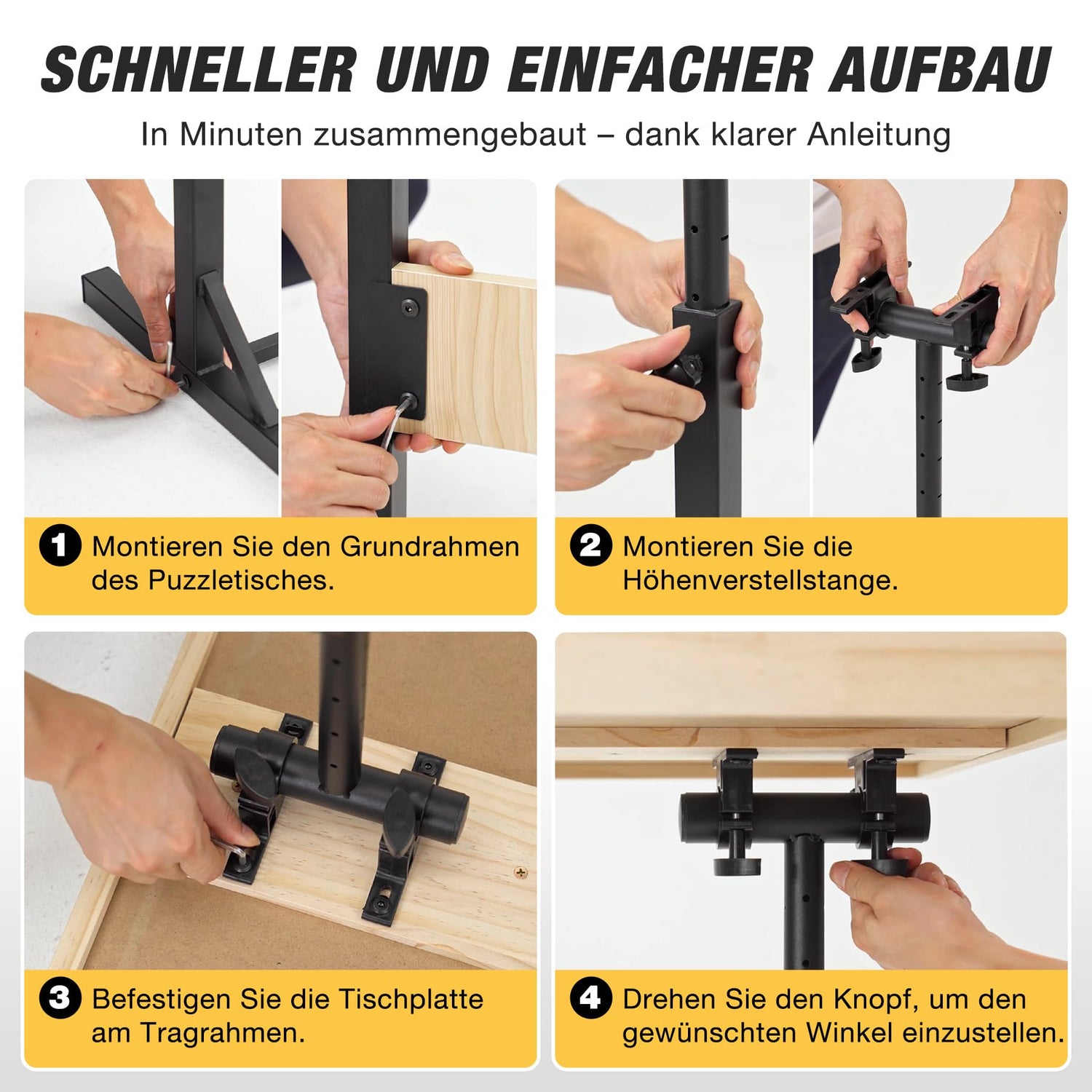 SCHNELLER UND EINFACHER AUFBAU

In Minuten zusammengebaut – dank klarer Anleitung

1 Montieren Sie den Grundrahmen des Puzzletisches.

2 Montieren Sie die Höhenverstellstange.

3 Befestigen Sie die Tischplatte am Tragrahmen.

4 Drehen Sie den Knopf, um den gewünschten Winkel einzustellen.