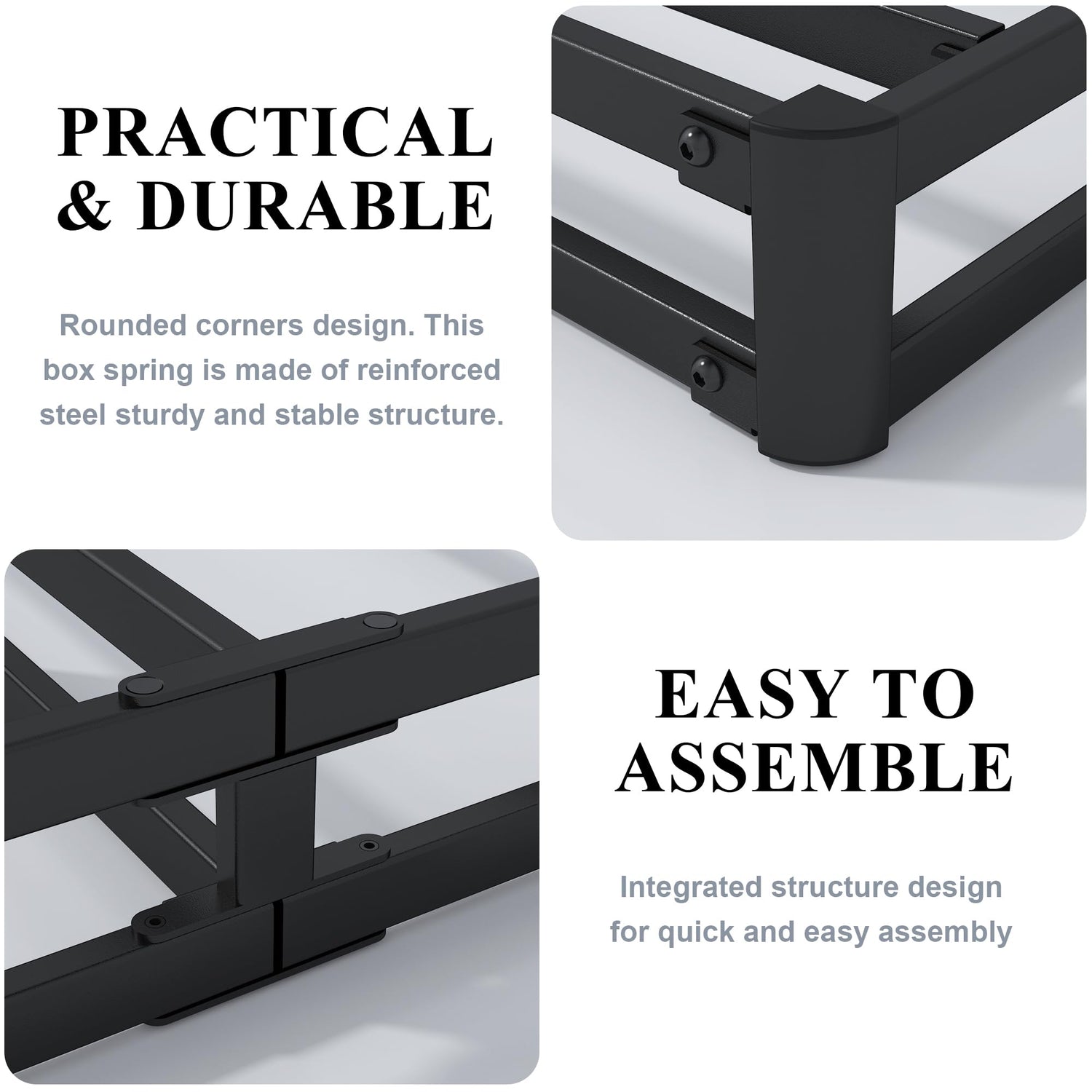 PRACTICAL & DURABLE

Rounded corners design. This box spring is made of reinforced steel sturdy and stable structure.

EASY TO ASSEMBLE

Integrated structure design for quick and easy assembly