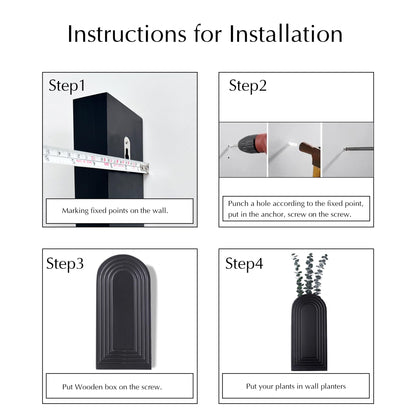 Instructions for Installation

Step1

Marking fixed points on the wall.

Step2

Punch a hole according to the fixed point, put in the anchor, screw on the screw.

Step3

Put Wooden box on the screw.

Step4

Put your plants in wall planters