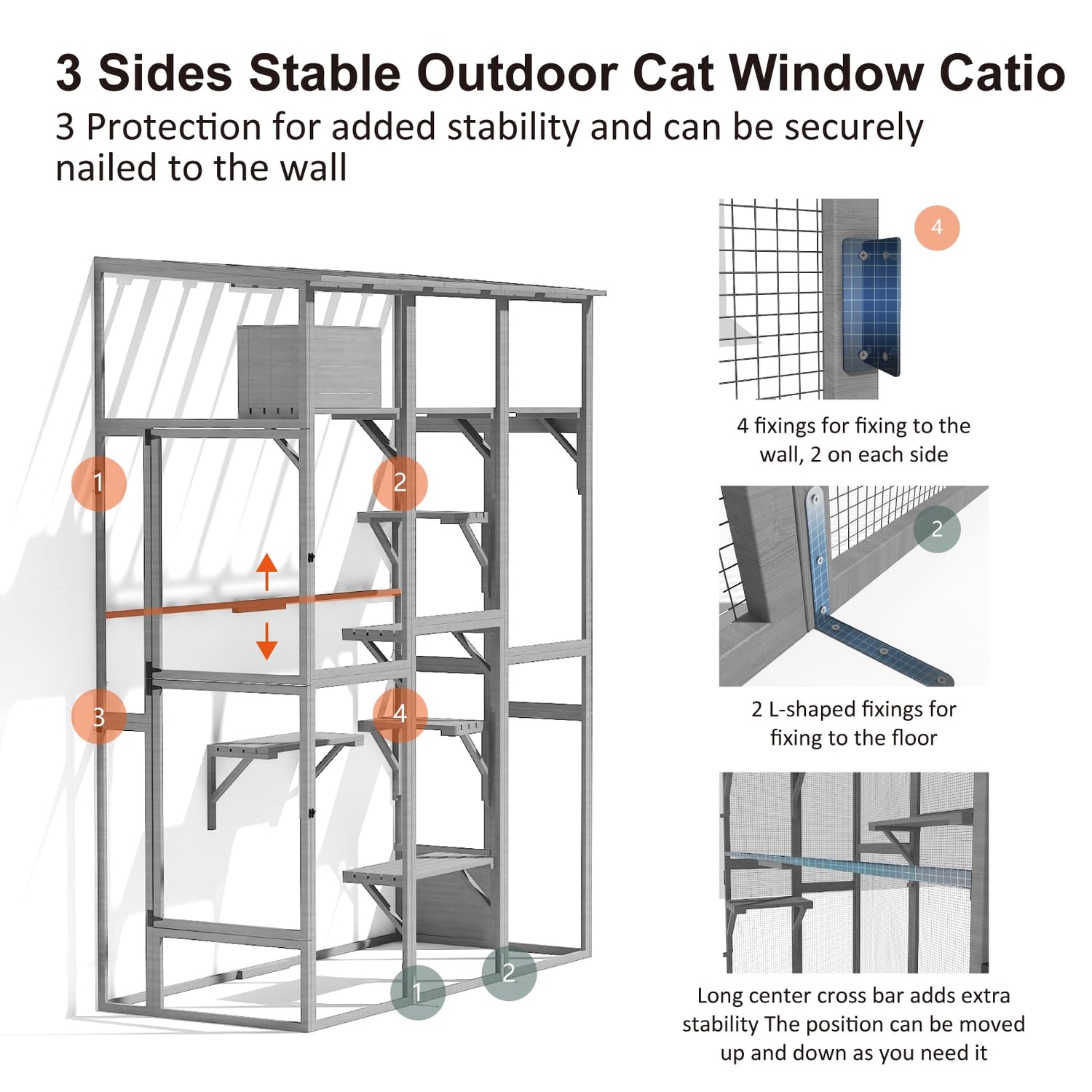 3 Sides Stable Outdoor Cat Window Catio

3 Protection for added stability and can be securely nailed to the wall

1

2

3

4

1

2

4

4 fixings for fixing to the wall, 2 on each side

2

2 L-shaped fixings for fixing to the floor

Long center cross bar adds extra stability The position can be moved up and down as you need it