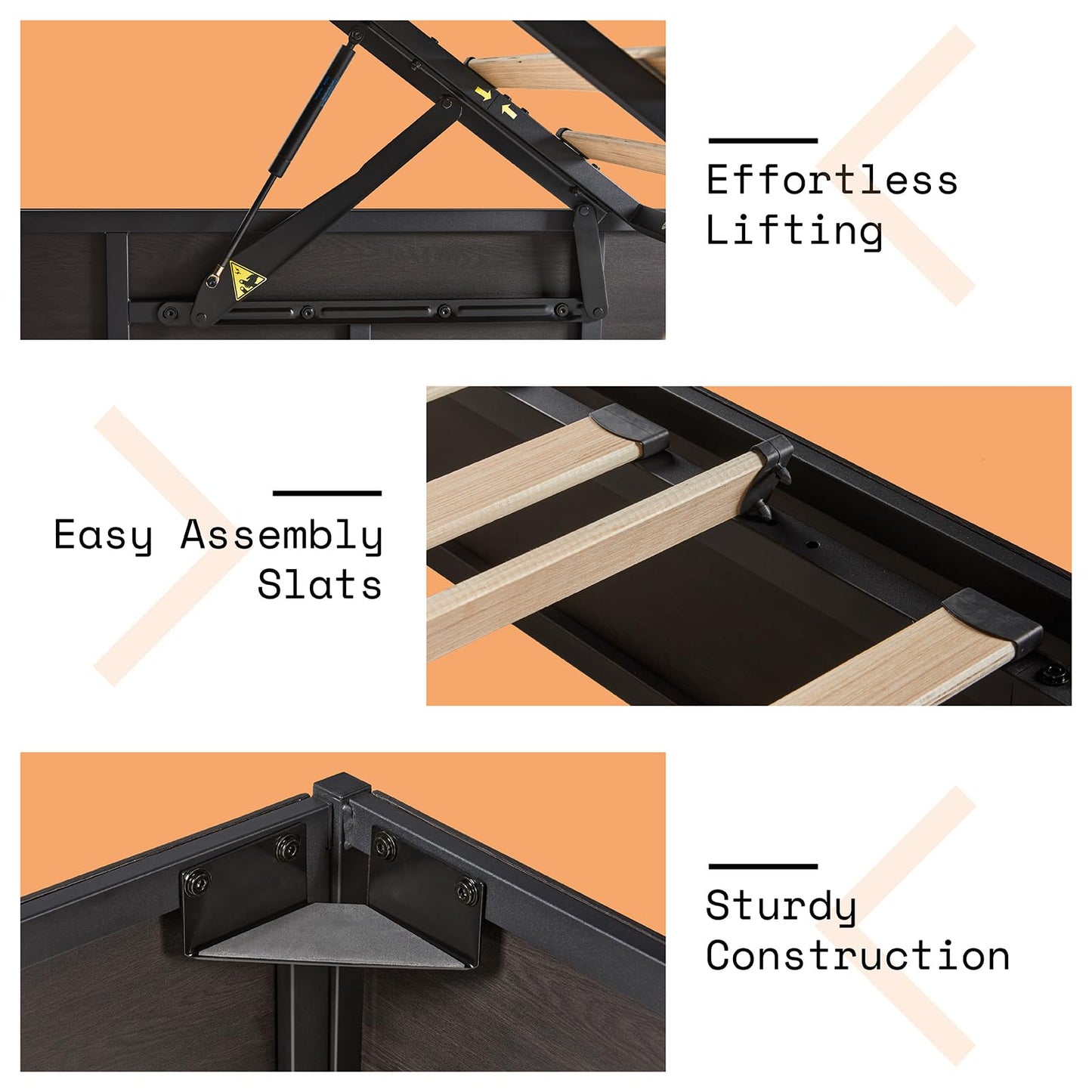 Effortless Lifting

Easy Assembly Slats

Sturdy Construction