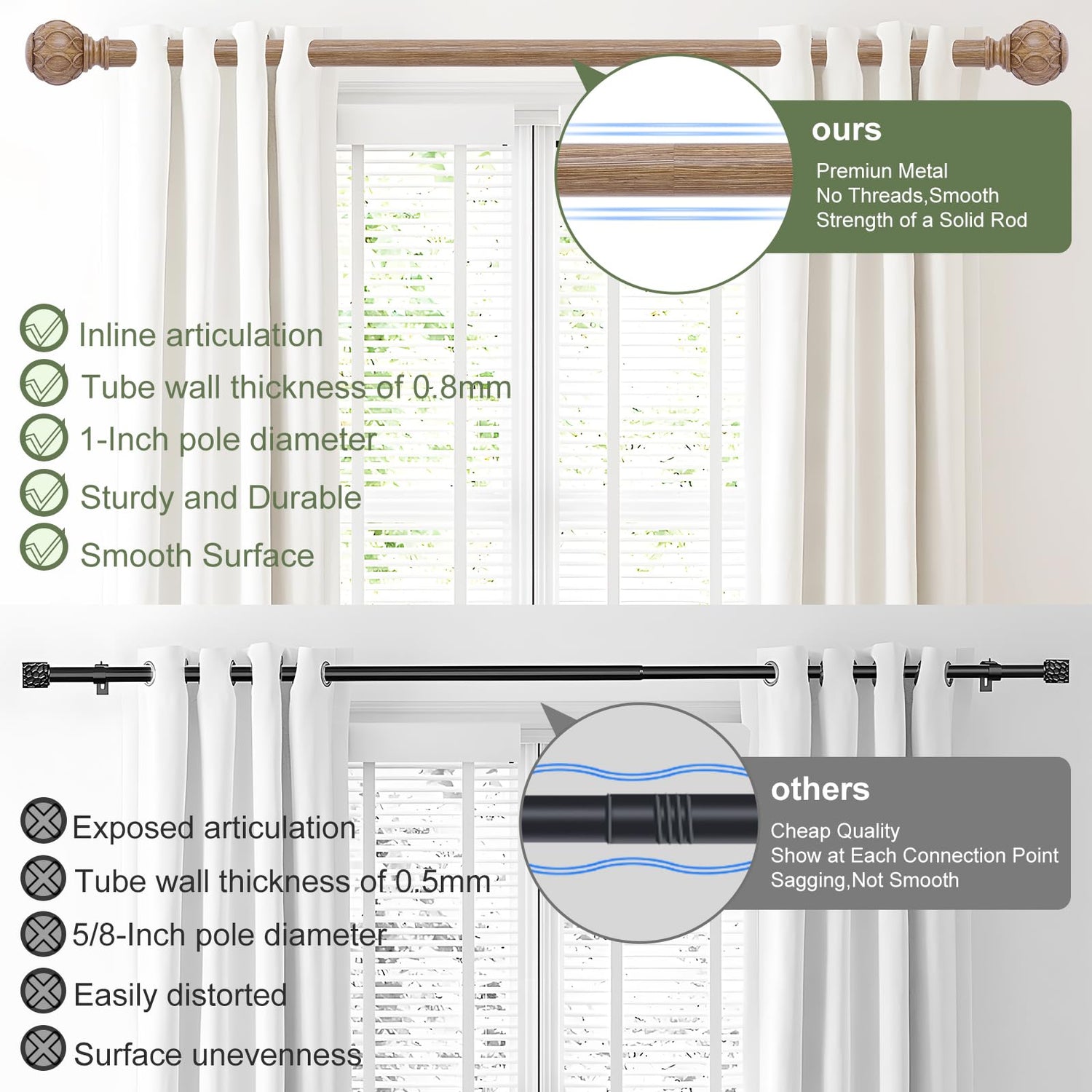 ours
Premiun Metal
No Threads,Smooth
Strength of a Solid Rod

Inline articulation
Tube wall thickness of 0.8mm
1-Inch pole diameter
Sturdy and Durable
Smooth Surface

others
Cheap Quality
Show at Each Connection Point
Sagging,Not Smooth

Exposed articulation
Tube wall thickness of 0.5mm
5/8-Inch pole diameter
Easily distorted
Surface unevenness