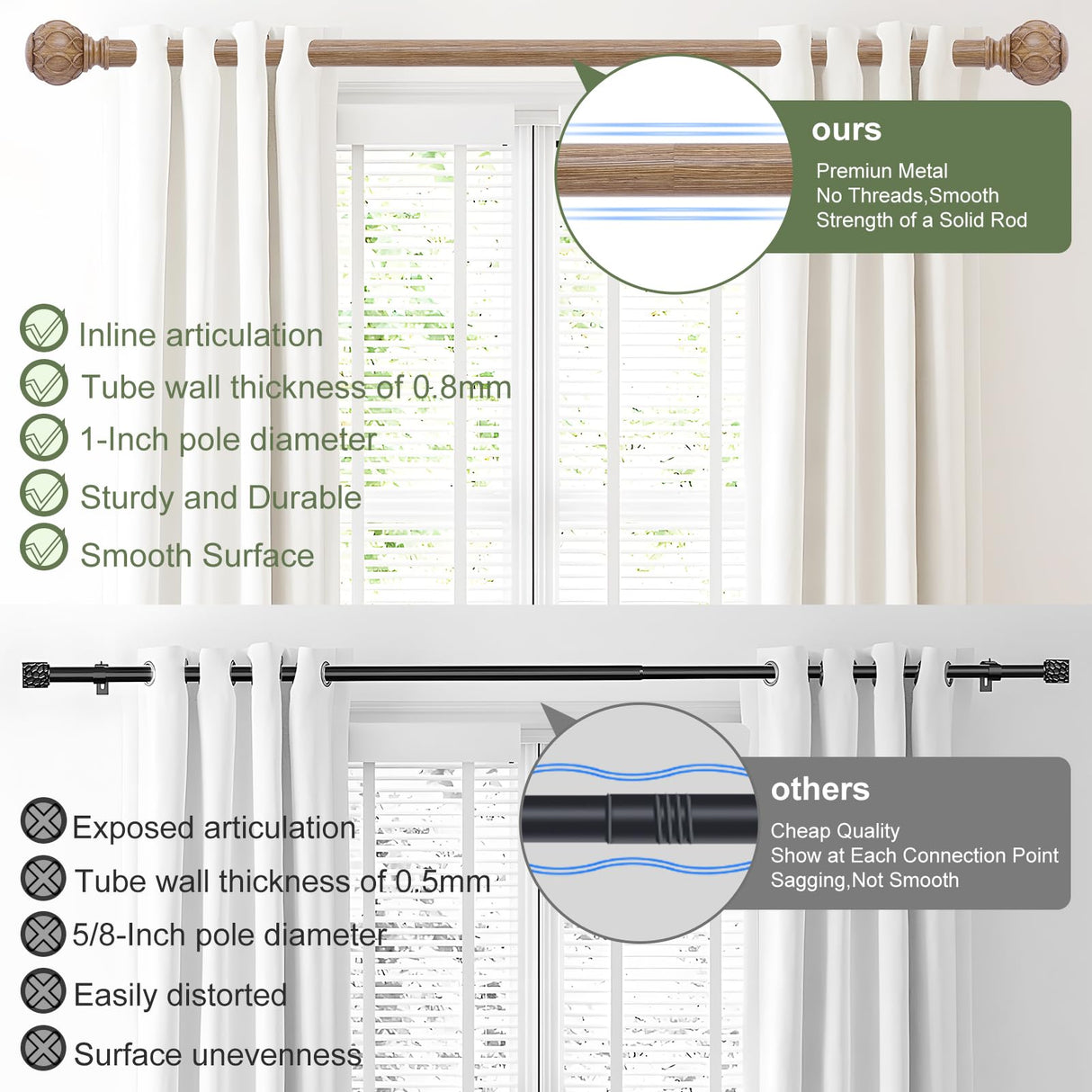 ours
Premiun Metal
No Threads,Smooth
Strength of a Solid Rod

Inline articulation
Tube wall thickness of 0.8mm
1-Inch pole diameter
Sturdy and Durable
Smooth Surface

others
Cheap Quality
Show at Each Connection Point
Sagging,Not Smooth

Exposed articulation
Tube wall thickness of 0.5mm
5/8-Inch pole diameter
Easily distorted
Surface unevenness