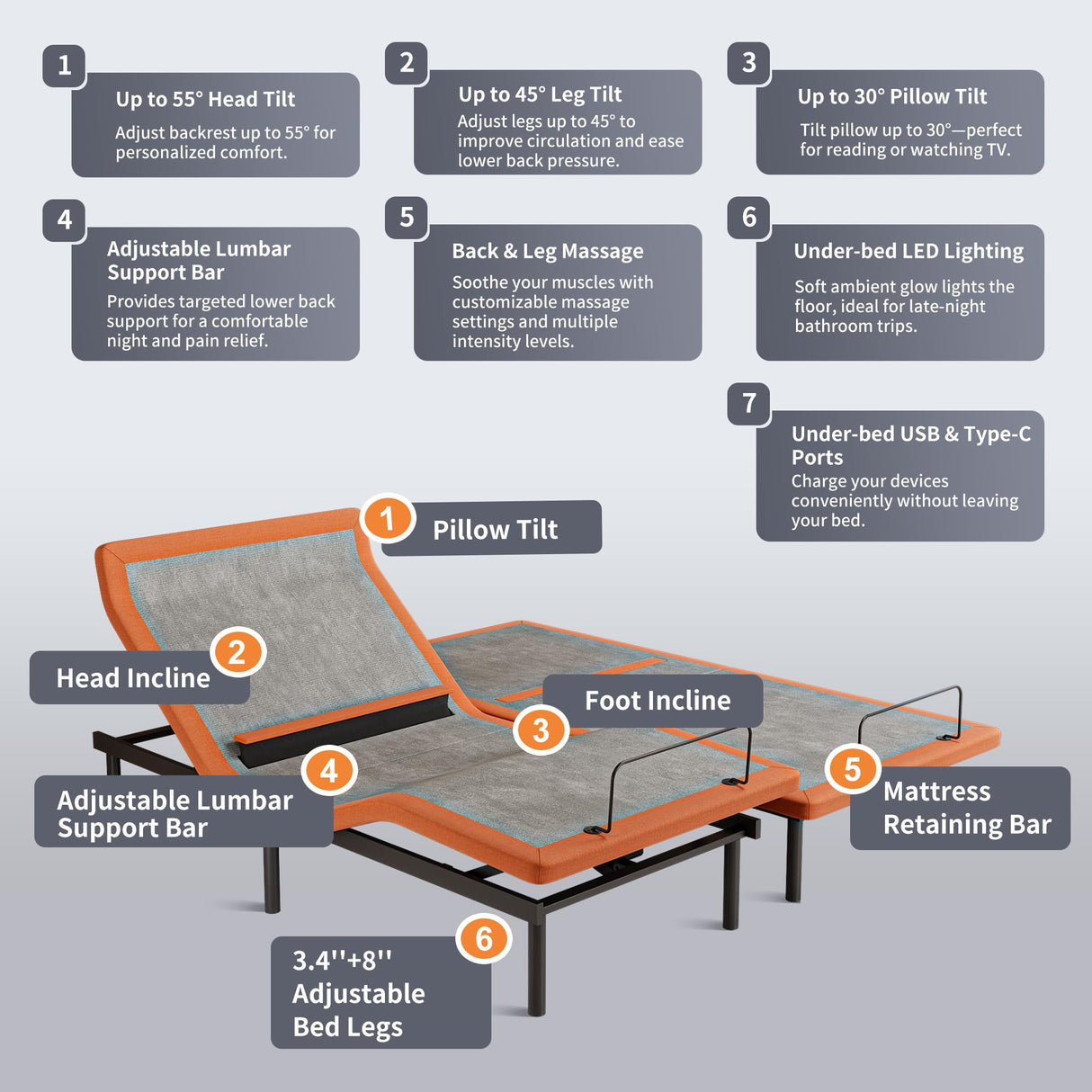 1
Up to 55° Head Tilt
Adjust backrest up to 55° for personalized comfort.

2
Up to 45° Leg Tilt
Adjust legs up to 45° to improve circulation and ease lower back pressure.

3
Up to 30° Pillow Tilt
Tilt pillow up to 30°—perfect for reading or watching TV.

4
Adjustable Lumbar Support Bar
Provides targeted lower back support for a comfortable night and pain relief.

5
Back & Leg Massage
Soothe your muscles with customizable massage settings and multiple intensity levels.

6
Under-bed LED Lighting
Soft ambient glow lights the floor, ideal for late-night bathroom trips.

7
Under-bed USB & Type-C Ports
Charge your devices conveniently without leaving your bed.

1 Pillow Tilt

2 Head Incline

3 Foot Incline

4 Adjustable Lumbar Support Bar

5 Mattress Retaining Bar

6 3.4''+8'' Adjustable Bed Legs