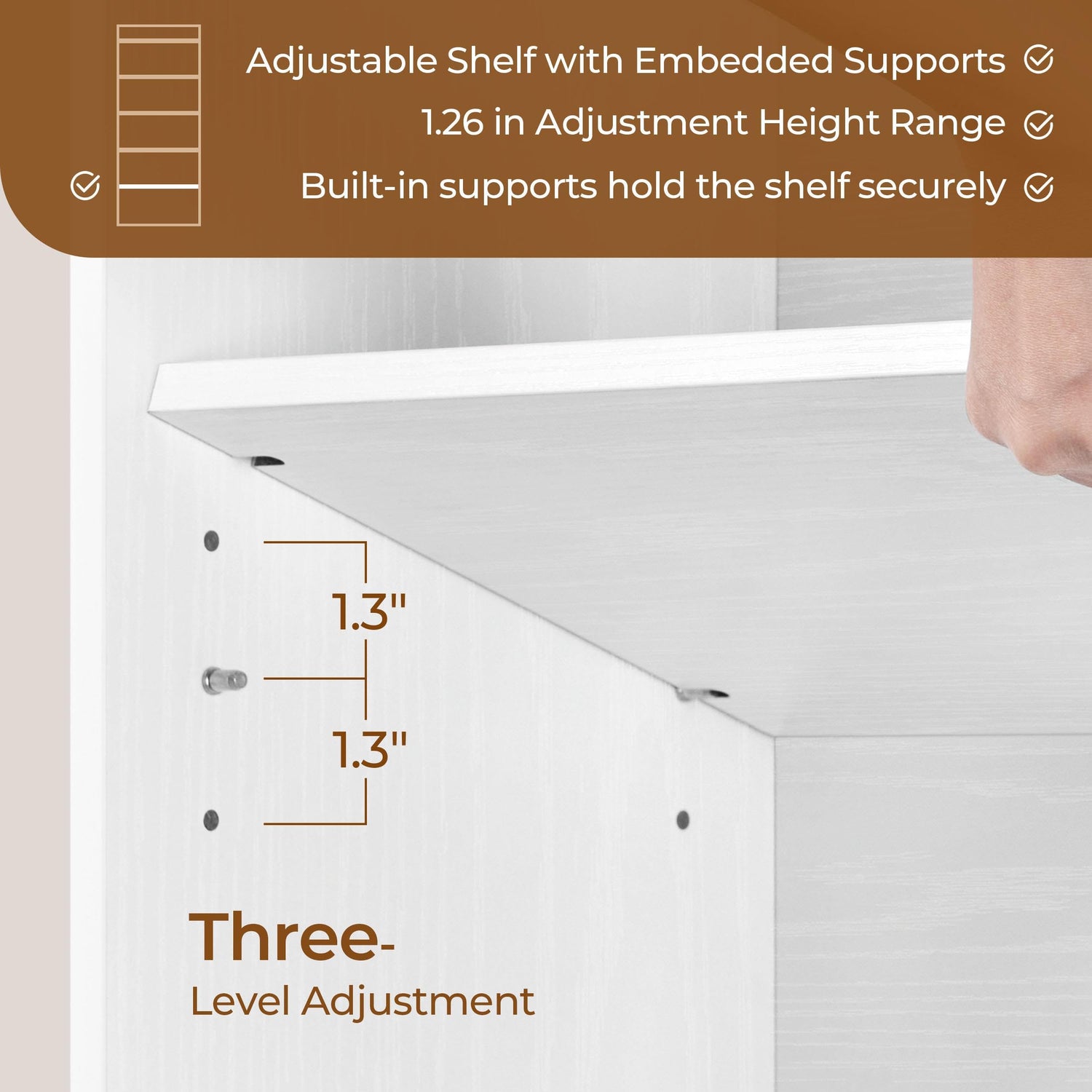 Adjustable Shelf with Embedded Supports

1.26 in Adjustment Height Range

Built-in supports hold the shelf securely

1.3"

1.3"

Three-
Level Adjustment