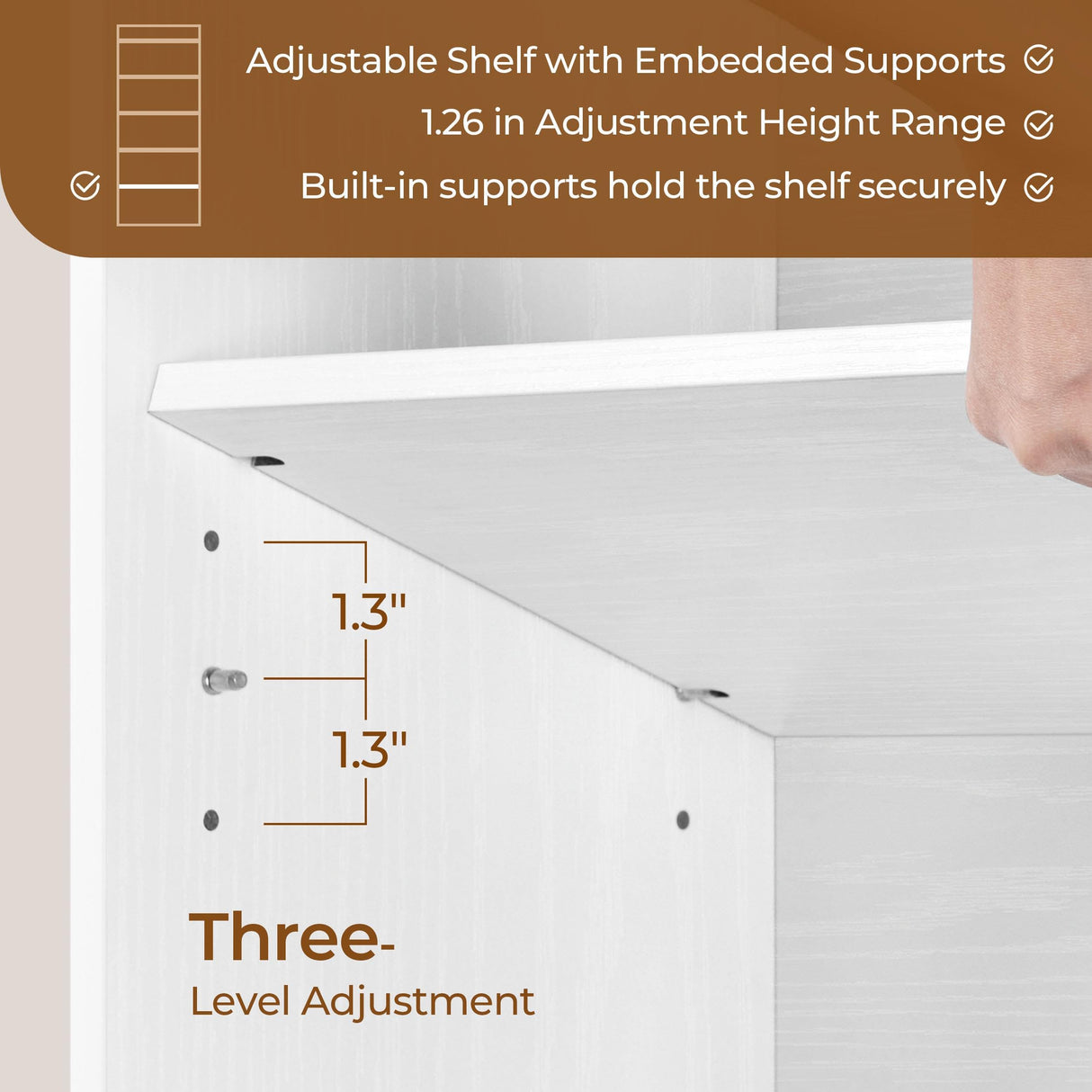 Adjustable Shelf with Embedded Supports

1.26 in Adjustment Height Range

Built-in supports hold the shelf securely

1.3"

1.3"

Three-
Level Adjustment