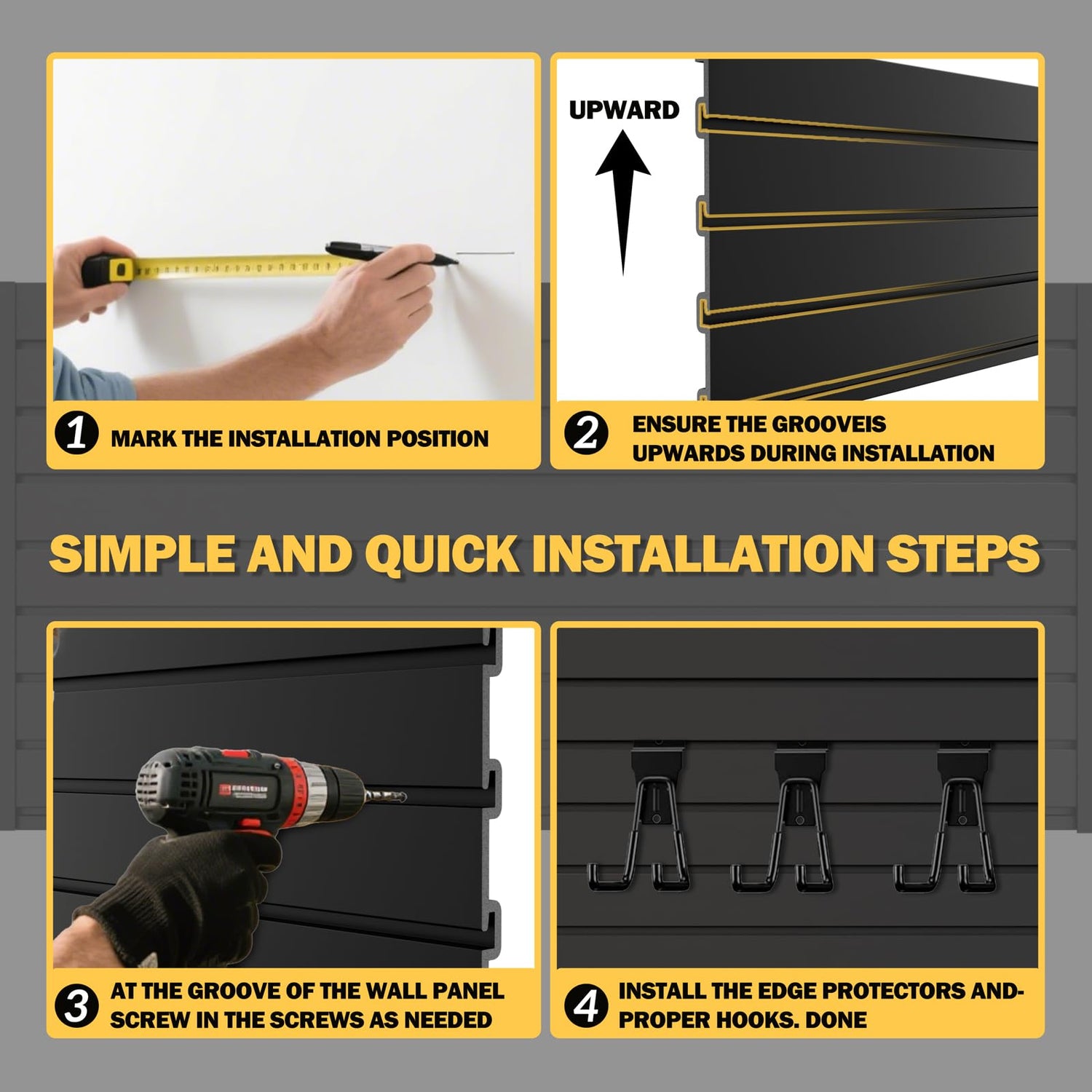 1 MARK THE INSTALLATION POSITION

UPWARD

2 ENSURE THE GROOVEIS UPWARDS DURING INSTALLATION

SIMPLE AND QUICK INSTALLATION STEPS

3 AT THE GROOVE OF THE WALL PANEL SCREW IN THE SCREWS AS NEEDED

4 INSTALL THE EDGE PROTECTORS AND-PROPER HOOKS. DONE