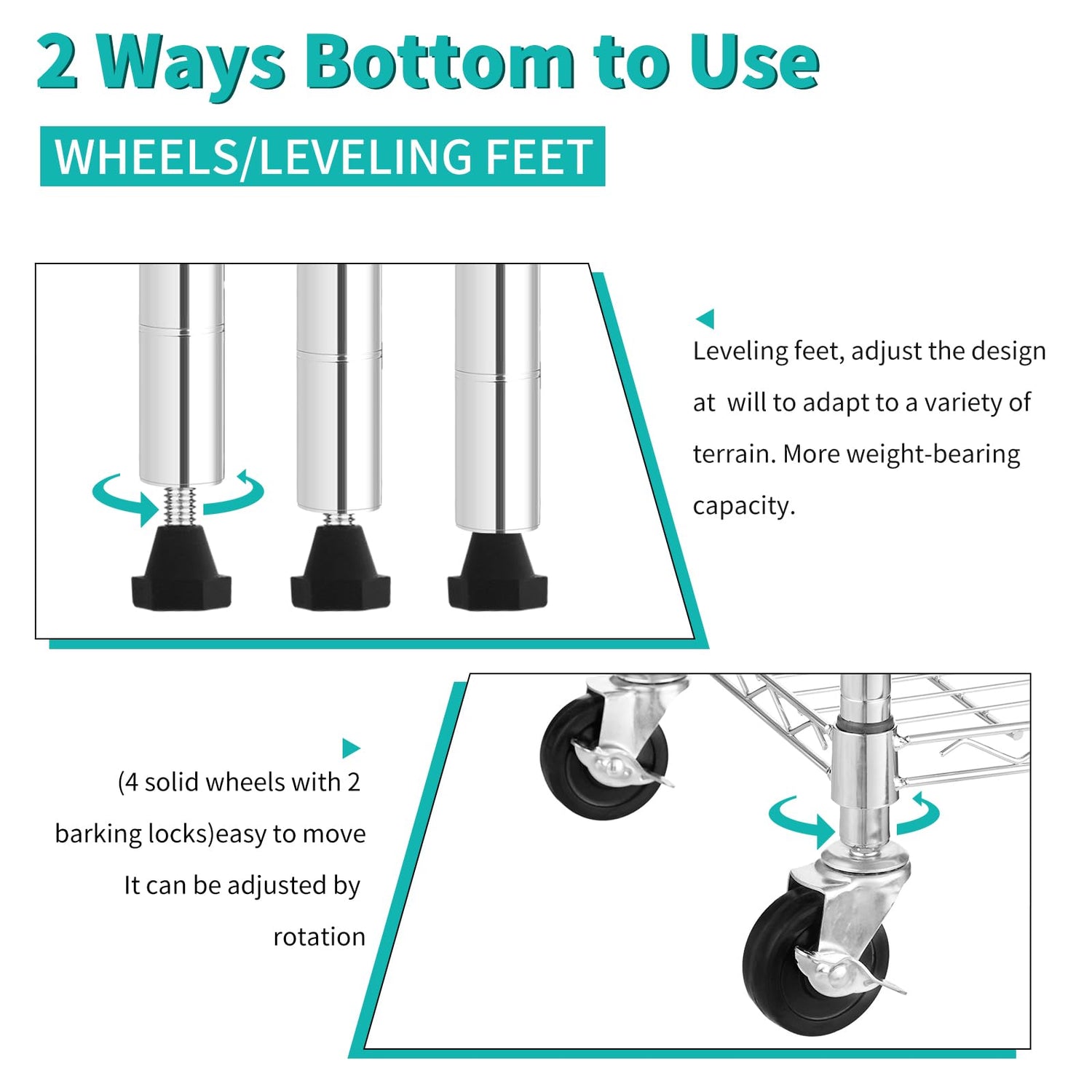 2 Ways Bottom to Use

WHEELS/LEVELING FEET

Leveling feet, adjust the design at will to adapt to a variety of terrain. More weight-bearing capacity.

(4 solid wheels with 2 barking locks)easy to move It can be adjusted by rotation