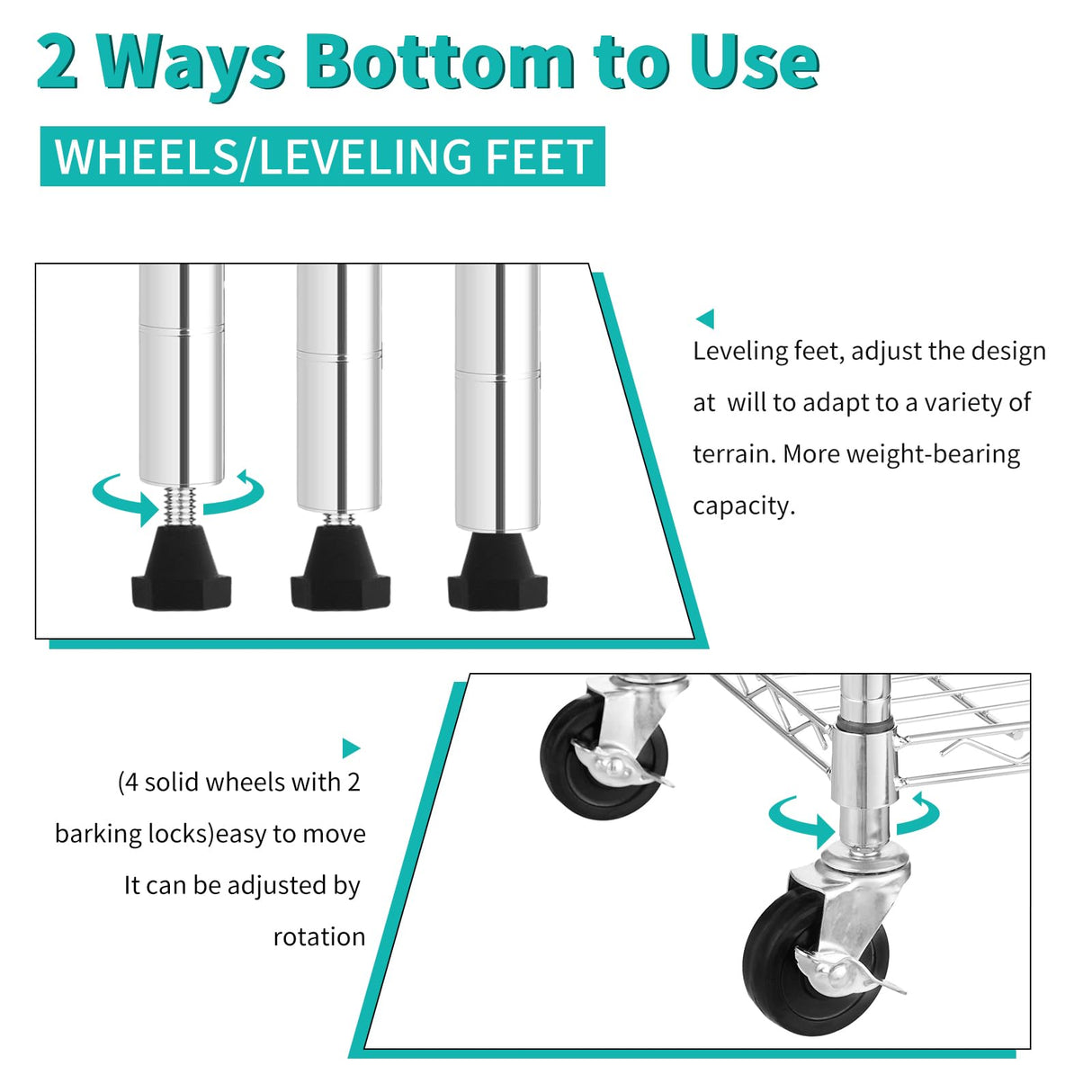 2 Ways Bottom to Use

WHEELS/LEVELING FEET

Leveling feet, adjust the design at will to adapt to a variety of terrain. More weight-bearing capacity.

(4 solid wheels with 2 barking locks)easy to move It can be adjusted by rotation