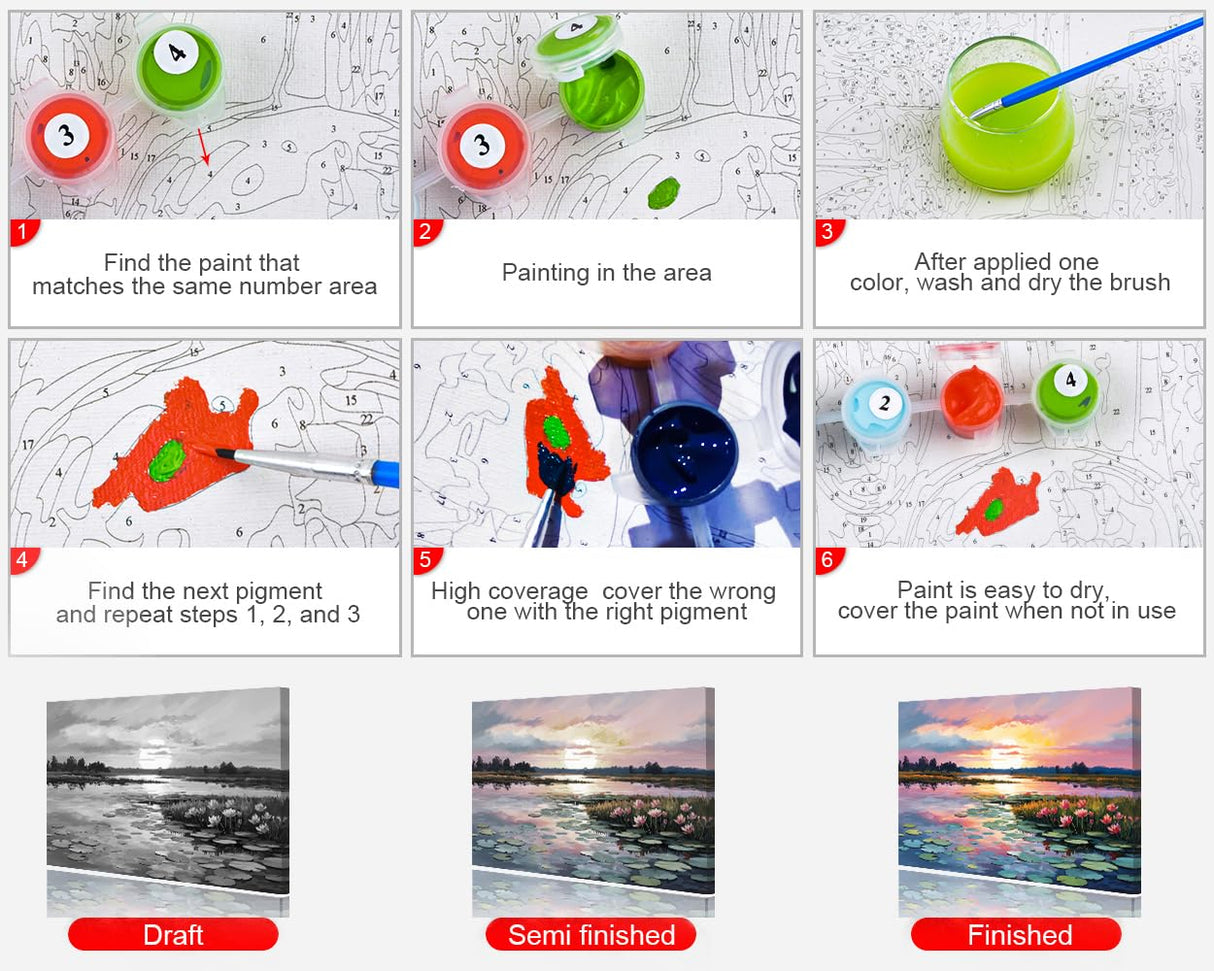 1
Find the paint that matches the same number area

2
Painting in the area

3
After applied one color, wash and dry the brush

4
Find the next pigment and repeat steps 1, 2, and 3

5
High coverage cover the wrong one with the right pigment

6
Paint is easy to dry, cover the paint when not in use

Draft

Semi finished

Finished