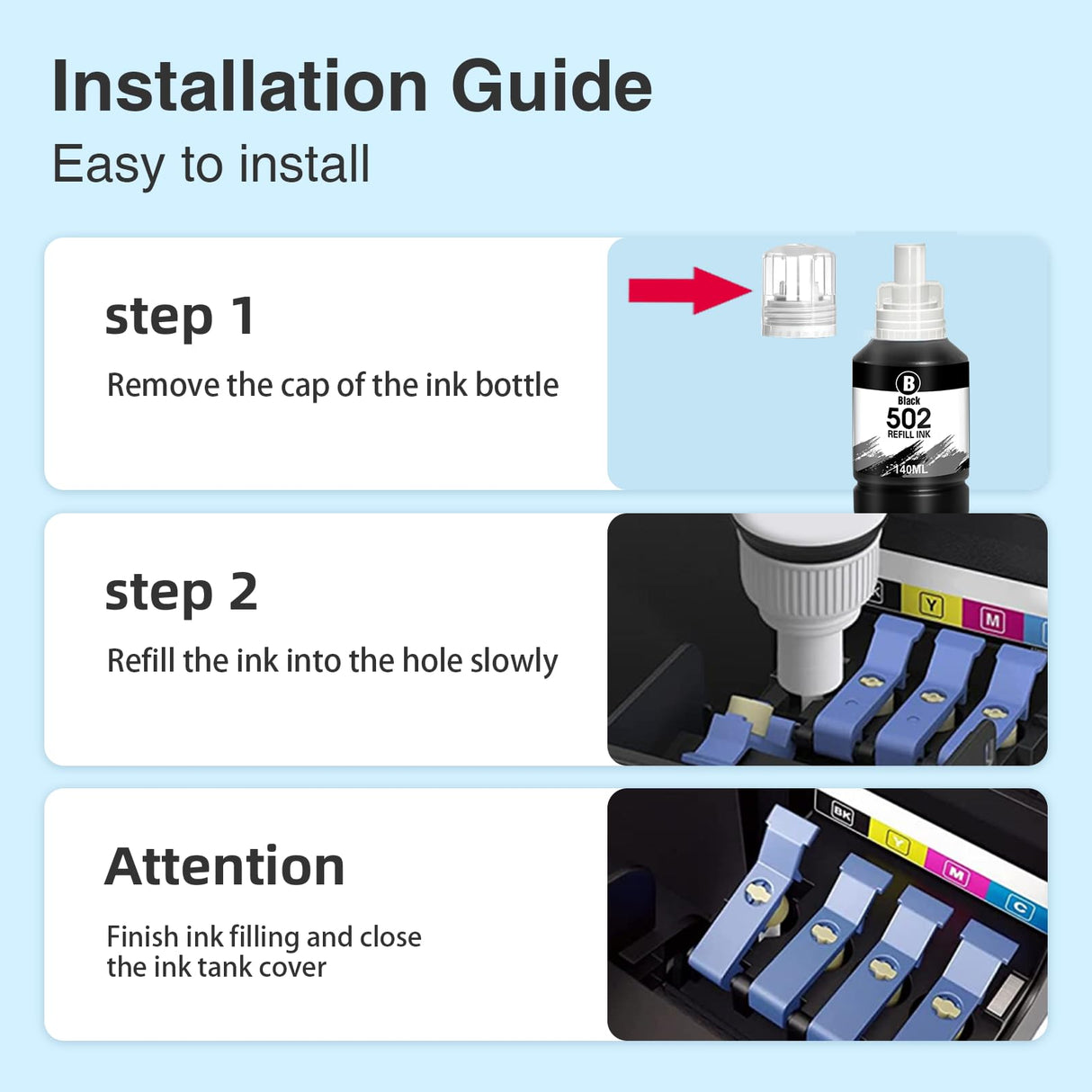 Installation Guide
Easy to install

step 1
Remove the cap of the ink bottle

B
Black
502
REFILL INK
140ML

step 2
Refill the ink into the hole slowly

Y
M

Attention
Finish ink filling and close the ink tank cover

BK
Y
M
C