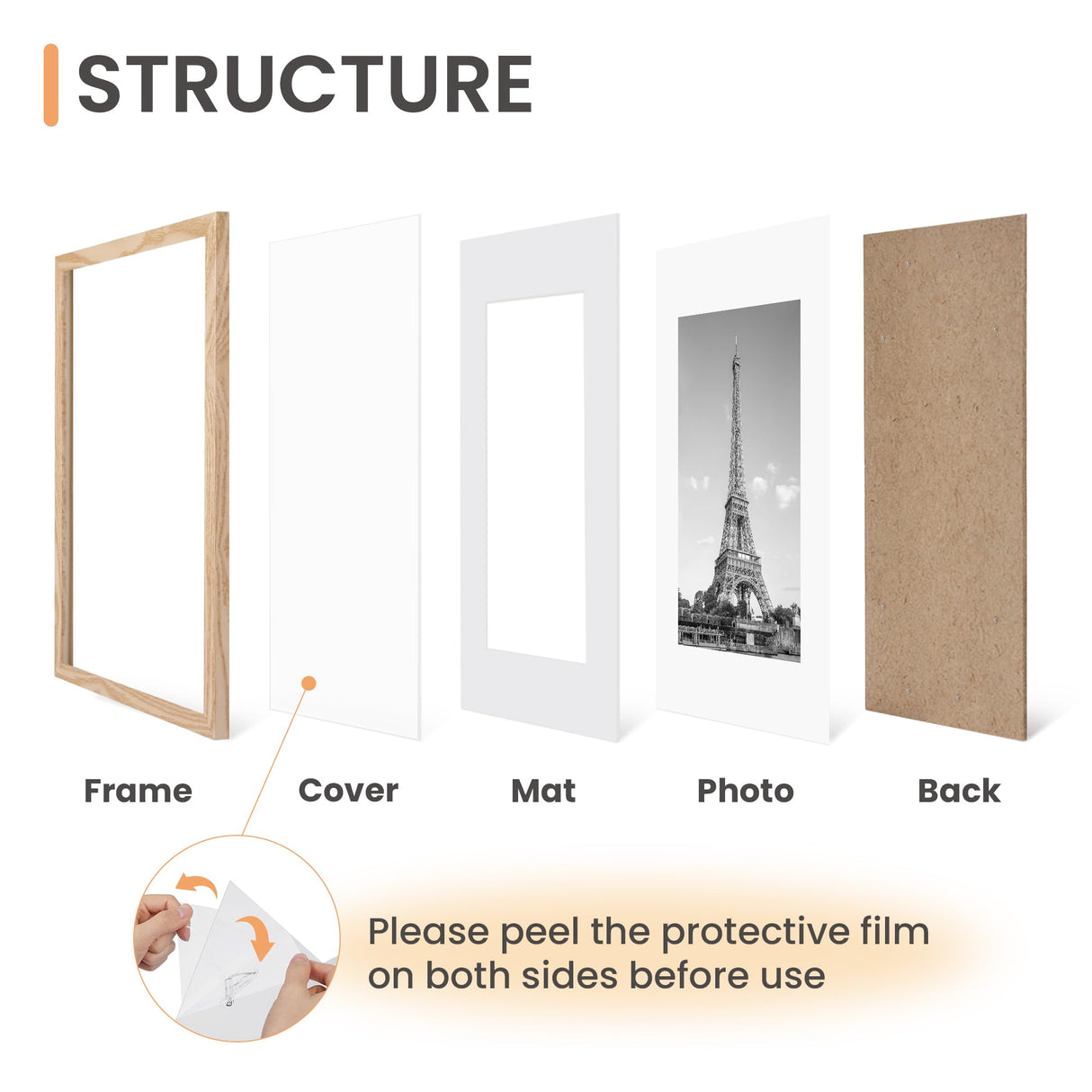 STRUCTURE

Frame
Cover
Mat
Photo
Back

Please peel the protective film on both sides before use