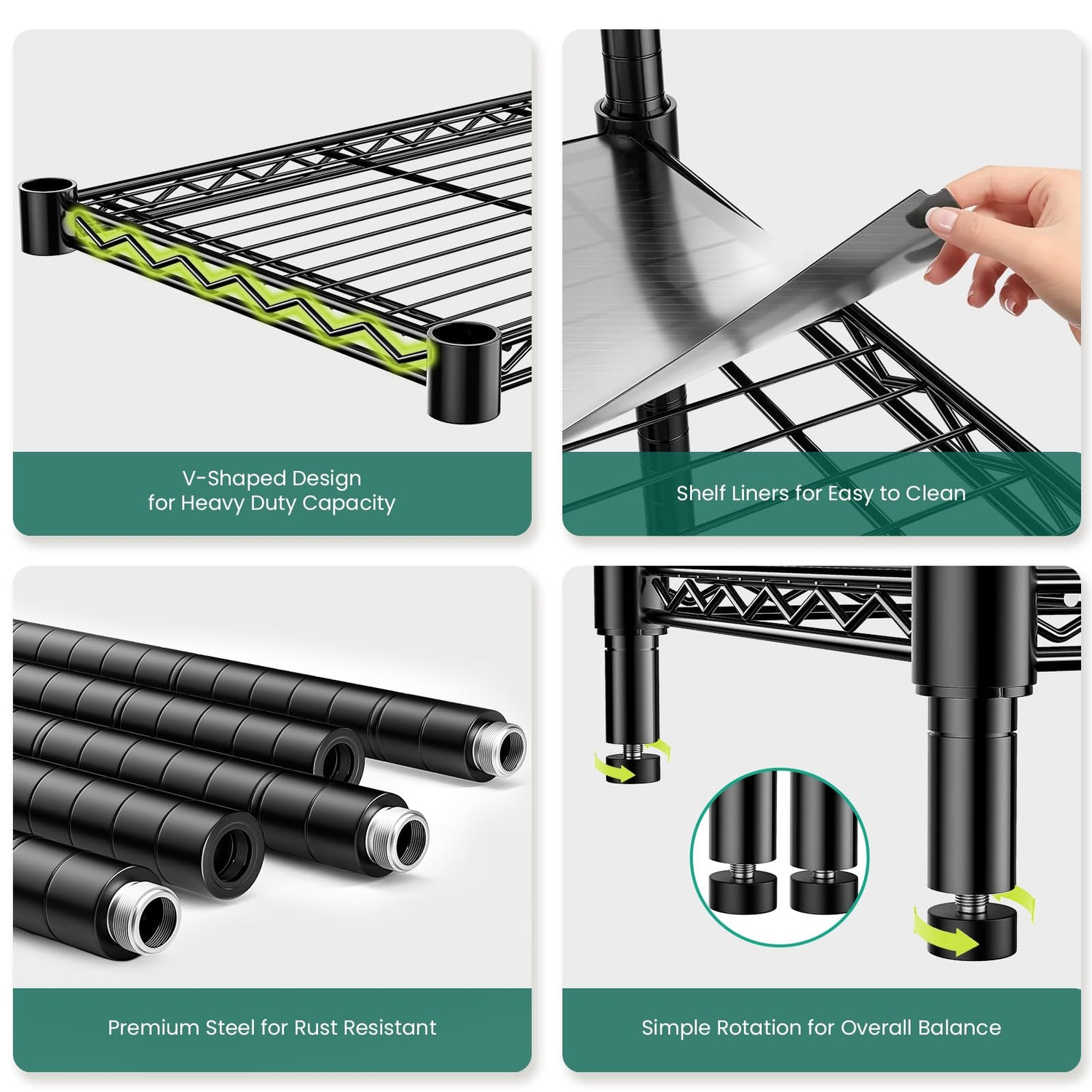 V-Shaped Design
for Heavy Duty Capacity

Shelf Liners for Easy to Clean

Premium Steel for Rust Resistant

Simple Rotation for Overall Balance