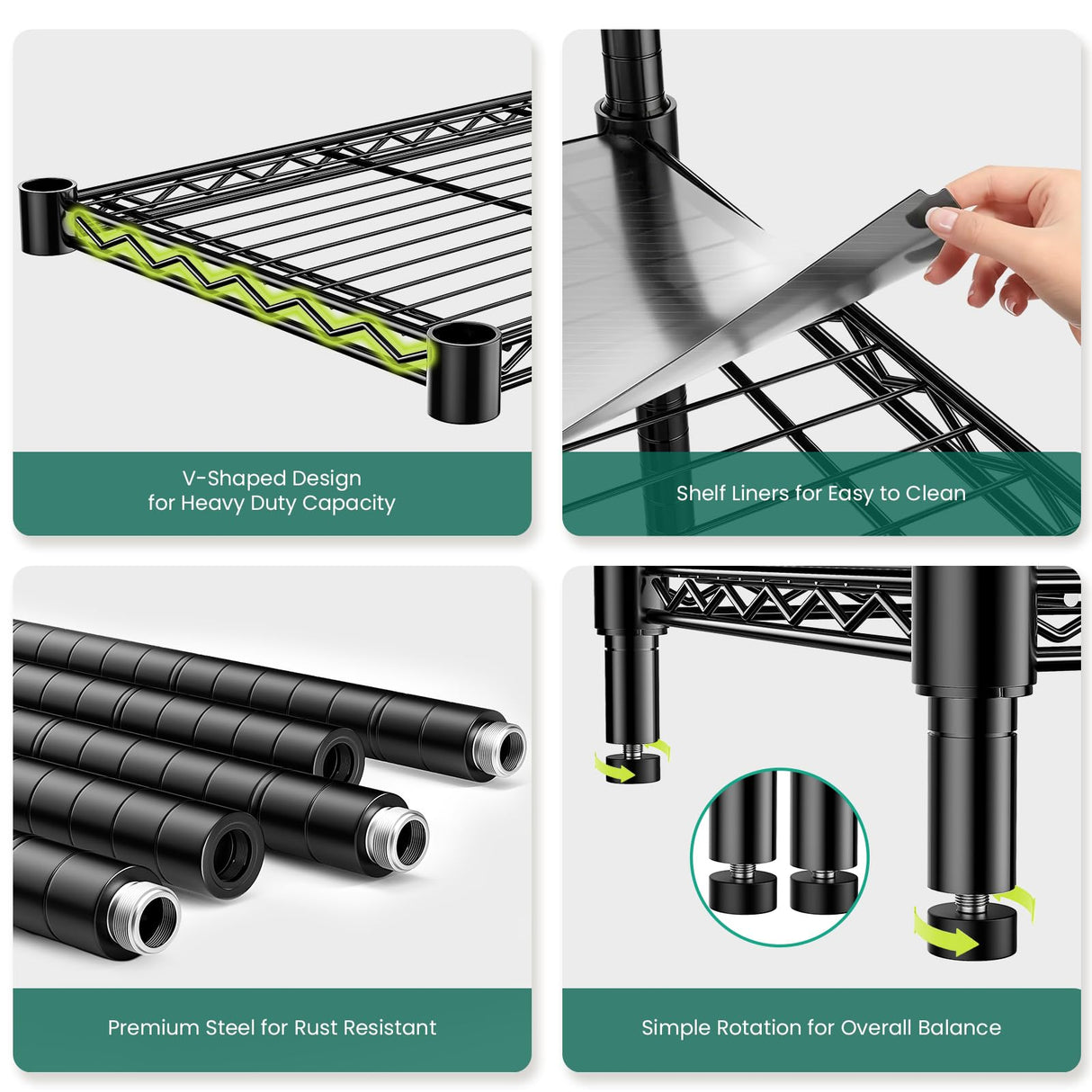 V-Shaped Design
for Heavy Duty Capacity

Shelf Liners for Easy to Clean

Premium Steel for Rust Resistant

Simple Rotation for Overall Balance