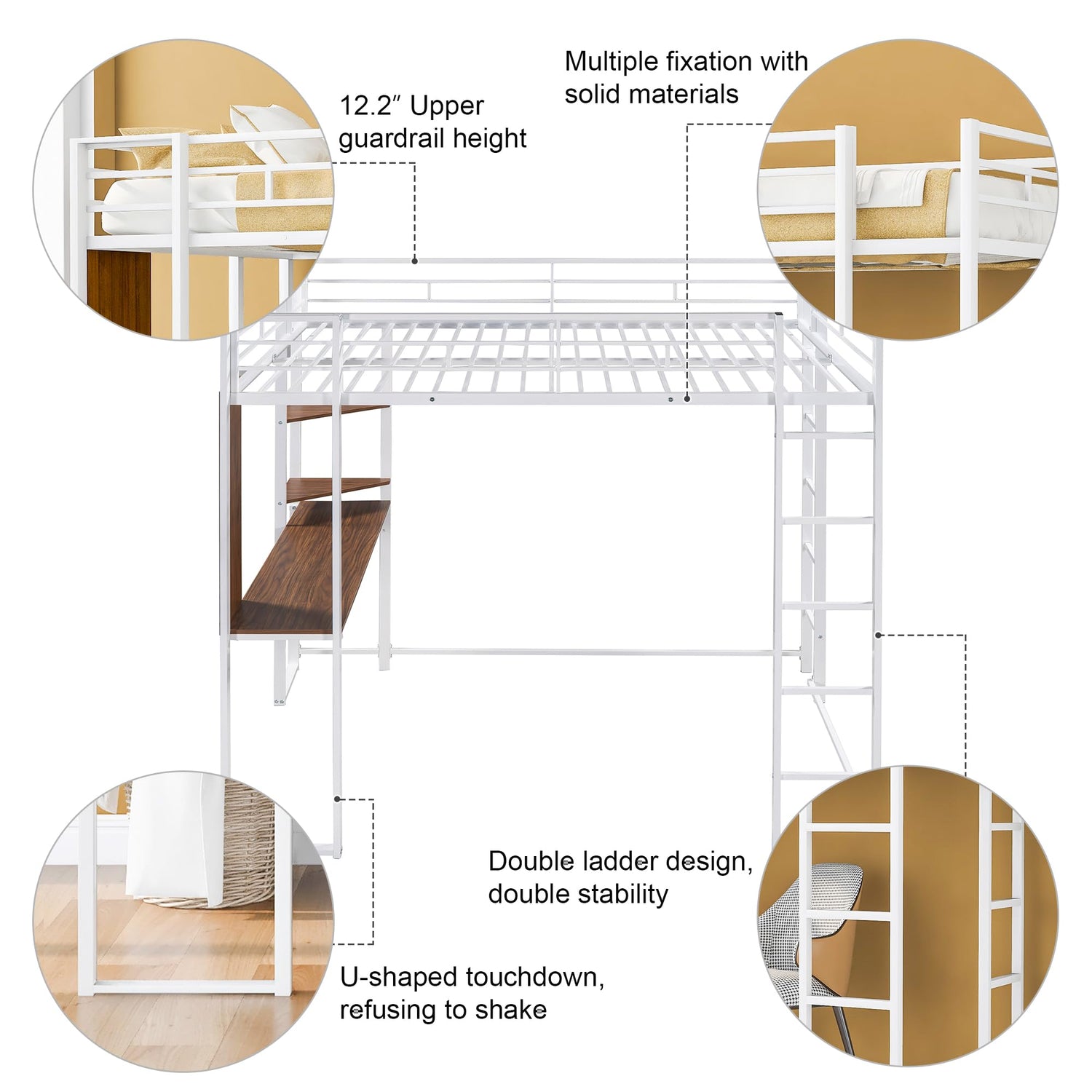 12.2″ Upper guardrail height

Multiple fixation with solid materials

Double ladder design, double stability

U-shaped touchdown, refusing to shake