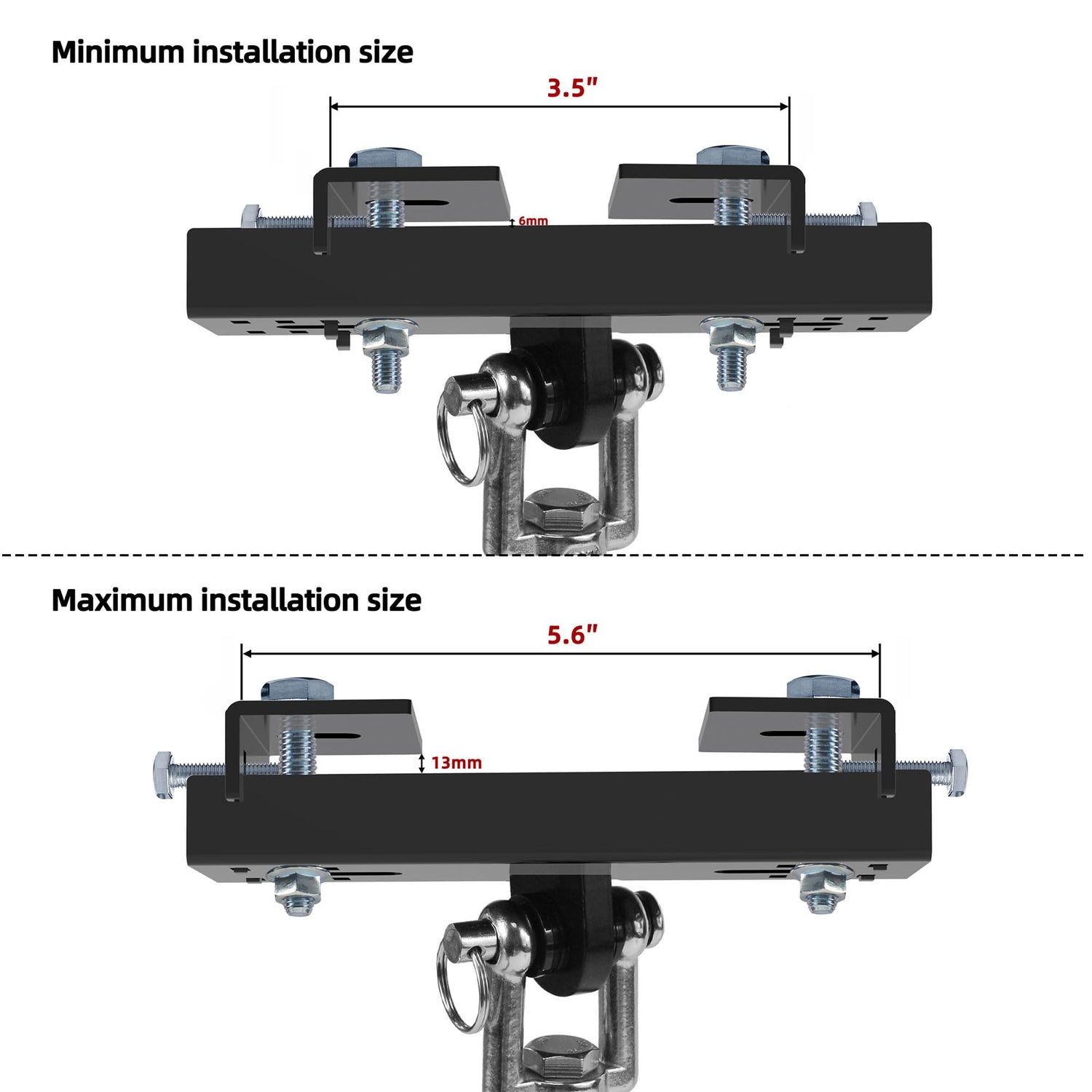 Minimum installation size

3.5"

6mm

Maximum installation size

5.6"

13mm