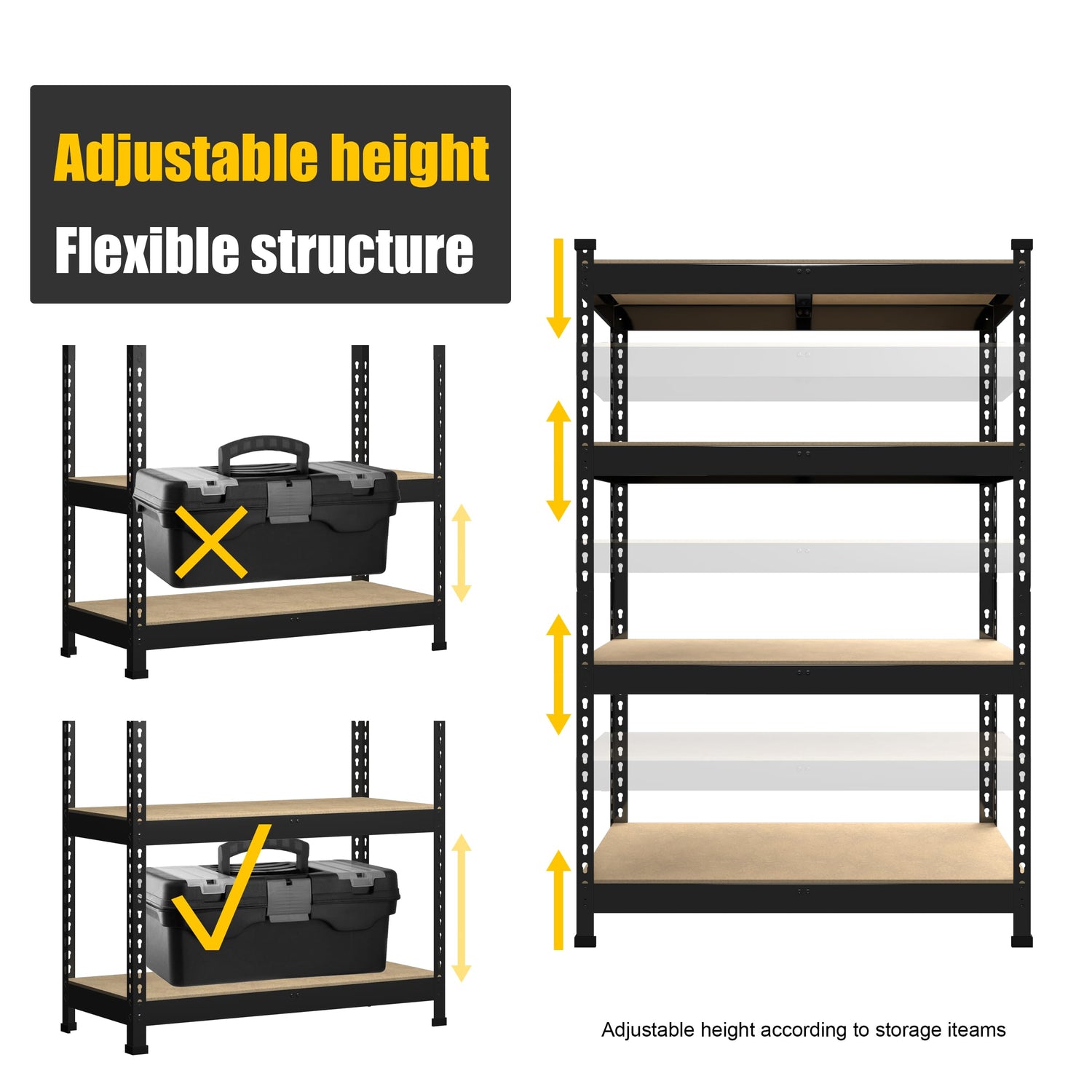 Adjustable height

Flexible structure

Adjustable height according to storage iteams