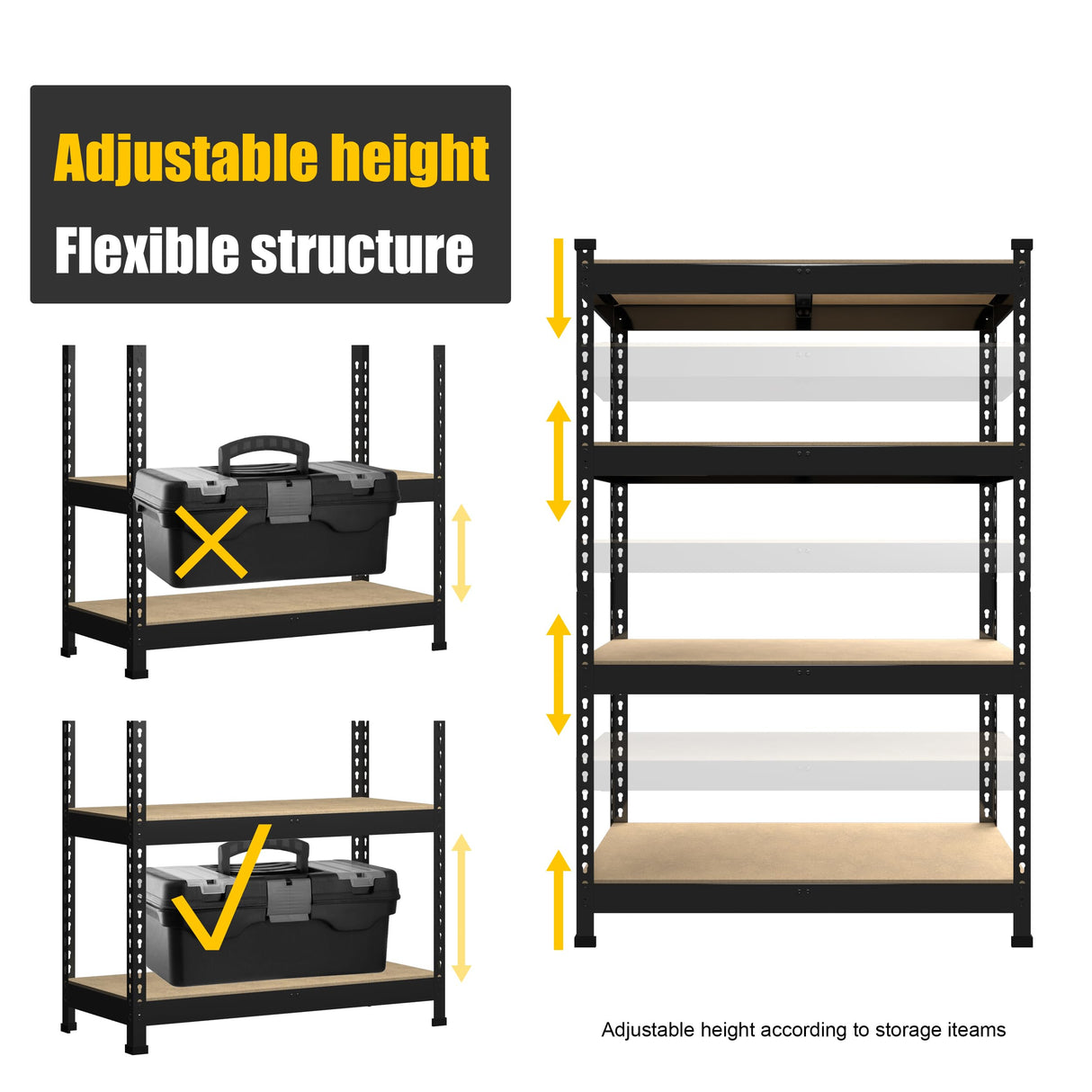 Adjustable height
Flexible structure

Adjustable height according to storage iteams