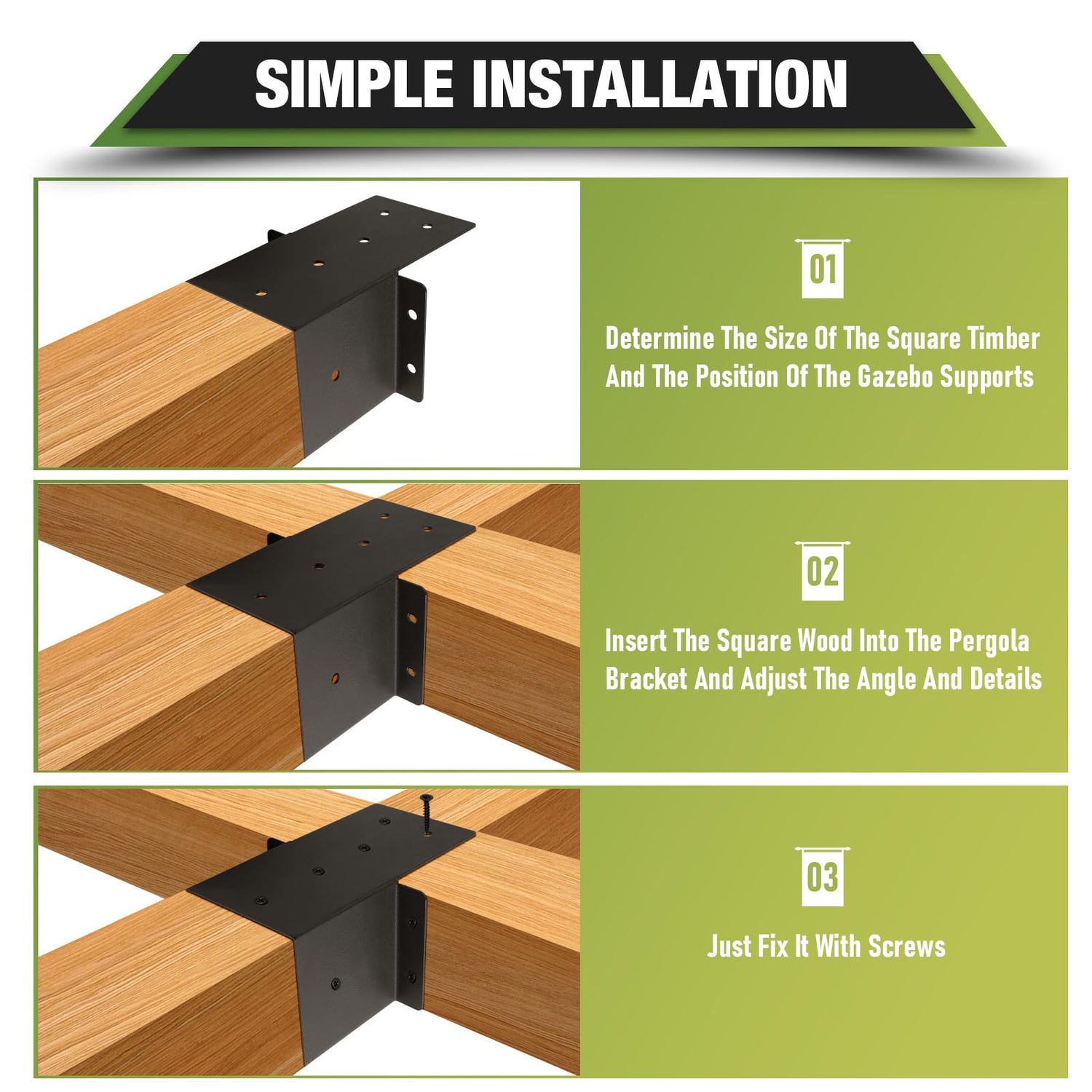 SIMPLE INSTALLATION

01

Determine The Size Of The Square Timber And The Position Of The Gazebo Supports

02

Insert The Square Wood Into The Pergola Bracket And Adjust The Angle And Details

03

Just Fix It With Screws