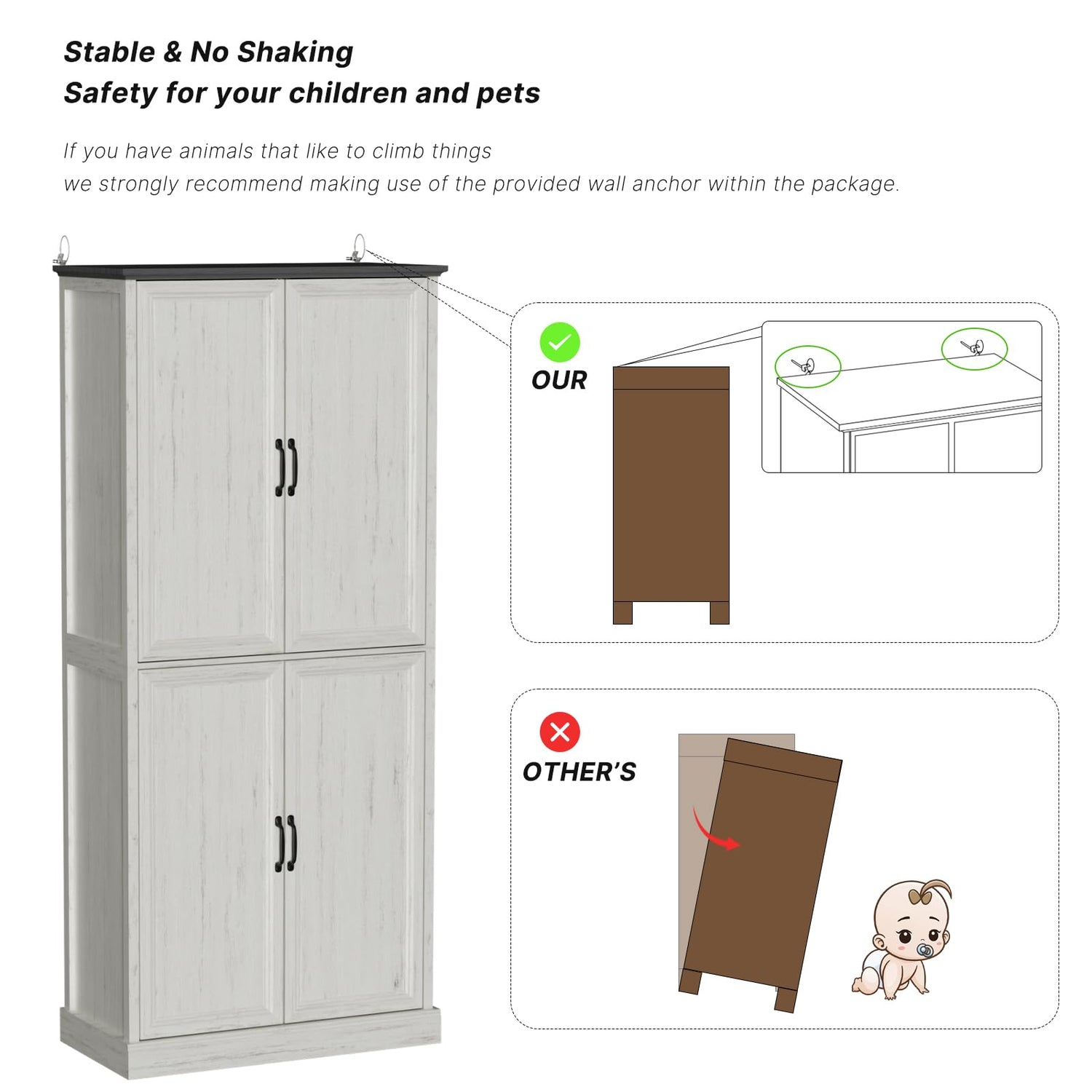 Stable & No Shaking
Safety for your children and pets

If you have animals that like to climb things
we strongly recommend making use of the provided wall anchor within the package.

OUR

OTHER'S