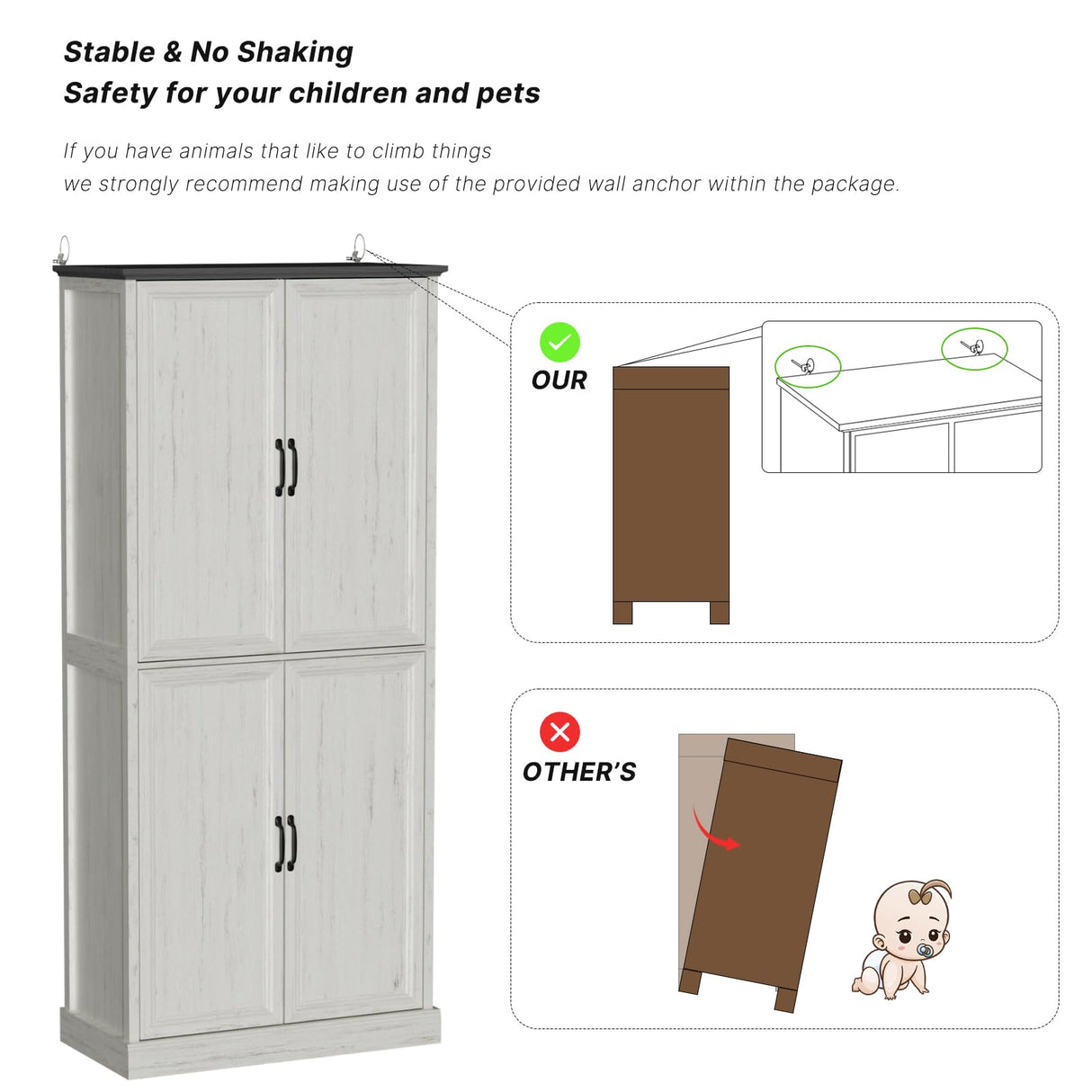 Stable & No Shaking
Safety for your children and pets

If you have animals that like to climb things
we strongly recommend making use of the provided wall anchor within the package.

OUR

OTHER'S