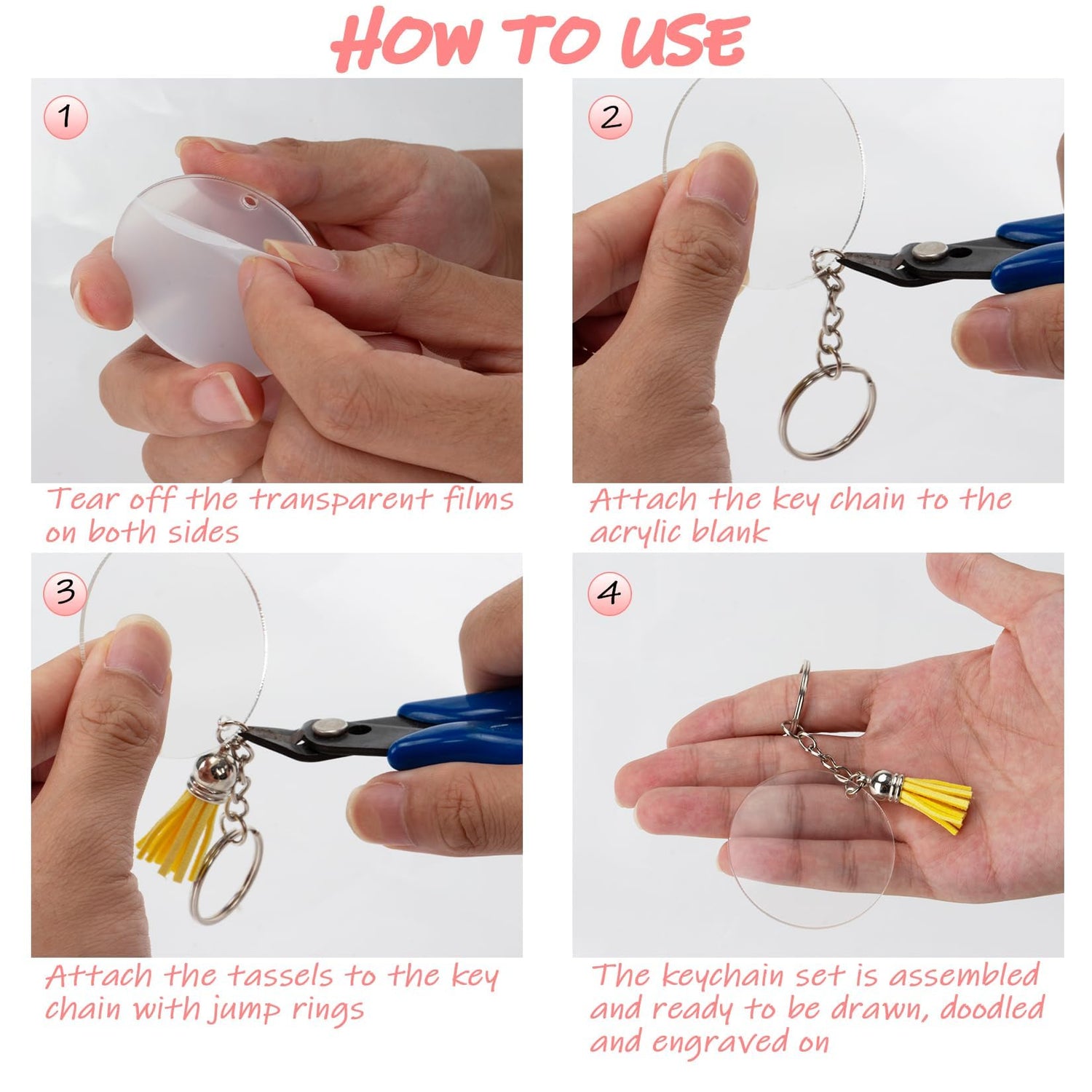 HOW TO USE

1

Tear off the transparent films on both sides

2

Attach the key chain to the acrylic blank

3

Attach the tassels to the key chain with jump rings

4

The keychain set is assembled and ready to be drawn, doodled and engraved on