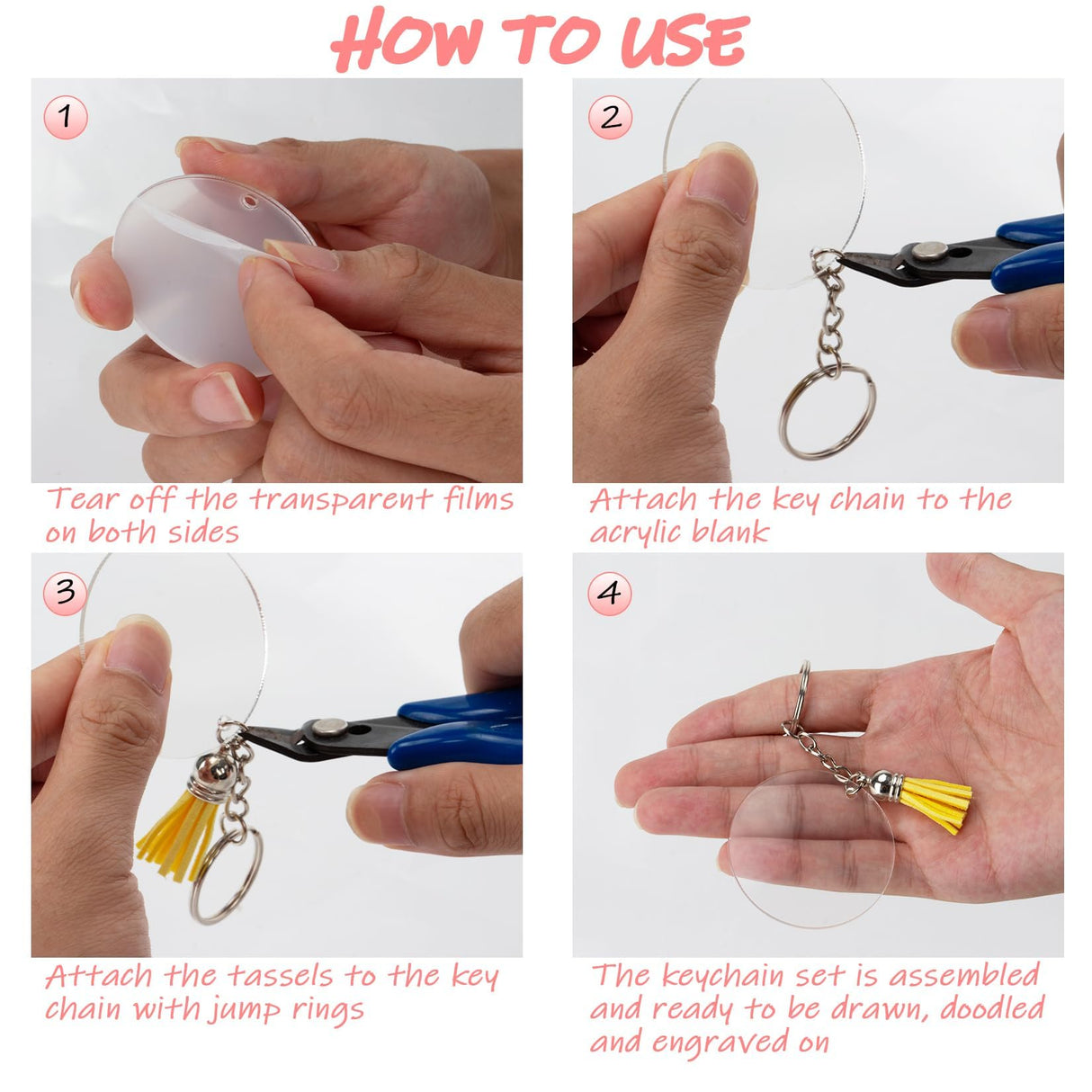 HOW TO USE

1

Tear off the transparent films on both sides

2

Attach the key chain to the acrylic blank

3

Attach the tassels to the key chain with jump rings

4

The keychain set is assembled and ready to be drawn, doodled and engraved on