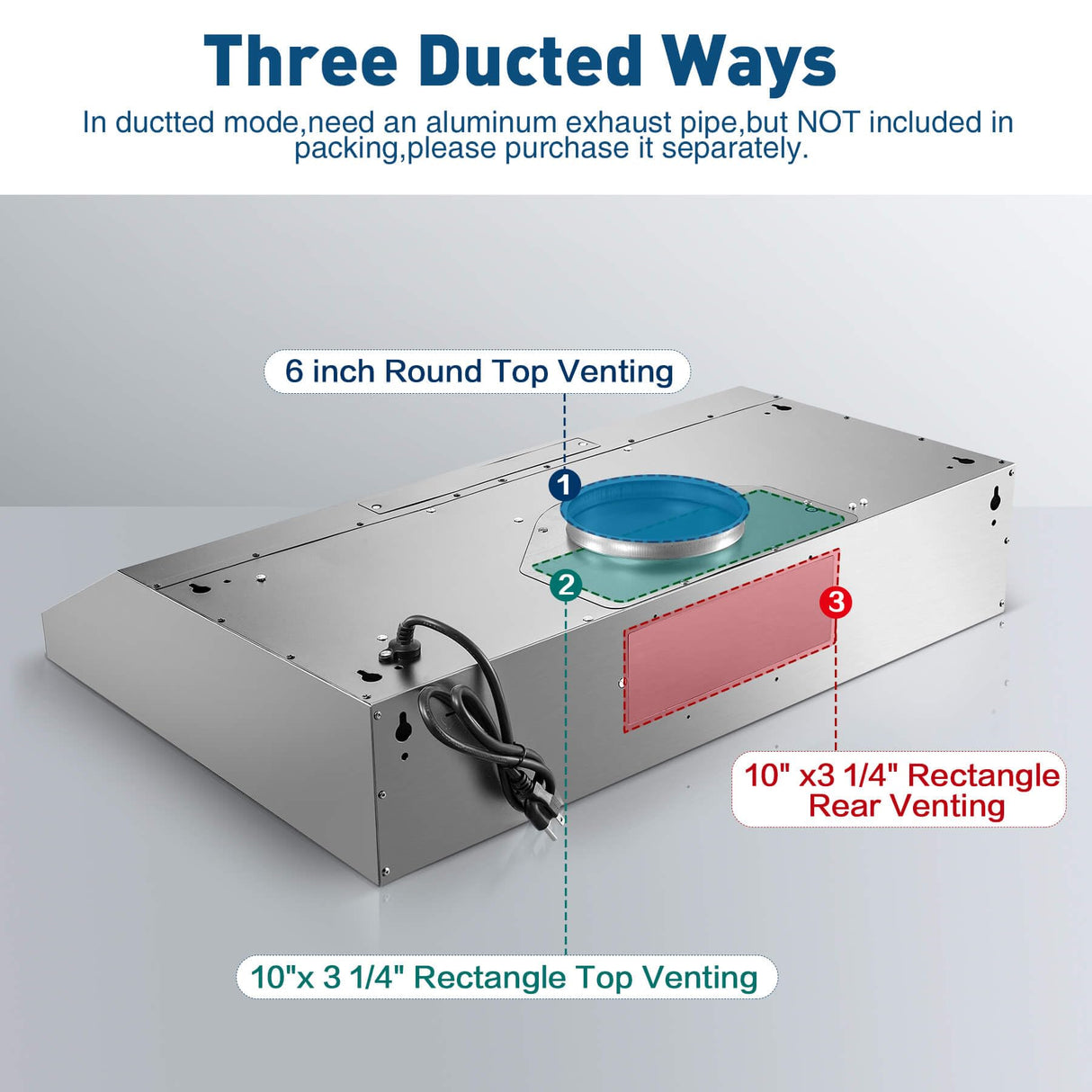 Three Ducted Ways

In ductted mode,need an aluminum exhaust pipe,but NOT included in packing,please purchase it separately.

6 inch Round Top Venting

1

2

3

10" x3 1/4" Rectangle Rear Venting

10"x 3 1/4" Rectangle Top Venting