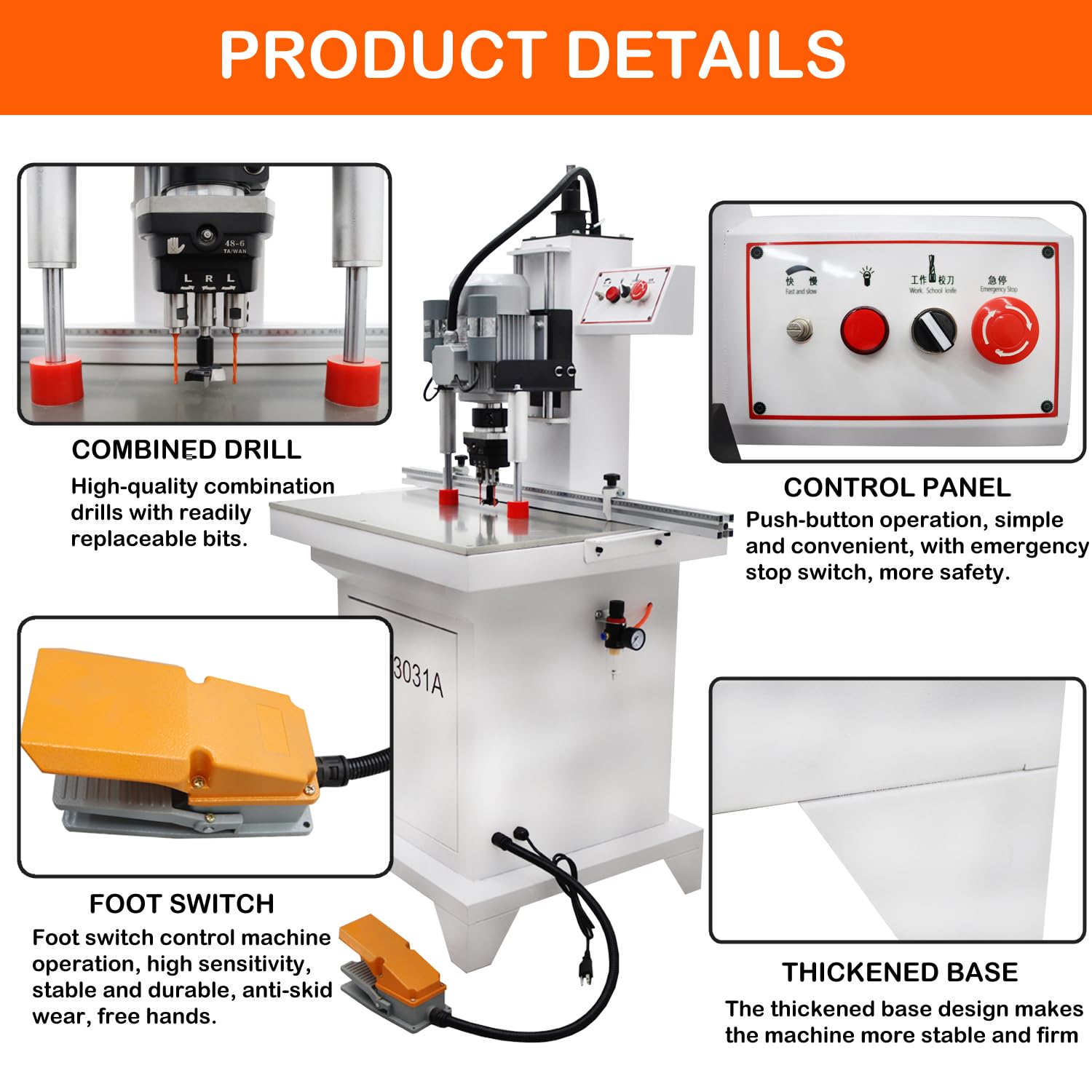 PRODUCT DETAILS

48-6
TAIWAN
L R L

COMBINED DRILL
High-quality combination drills with readily replaceable bits.

快 慢
Fast and slow

工作 校刀
Work School knife

急停
Emergency Stop

CONTROL PANEL
Push-button operation, simple and convenient, with emergency stop switch, more safety.

3031A

FOOT SWITCH
Foot switch control machine operation, high sensitivity, stable and durable, anti-skid wear, free hands.

THICKENED BASE
The thickened base design makes the machine more stable and firm