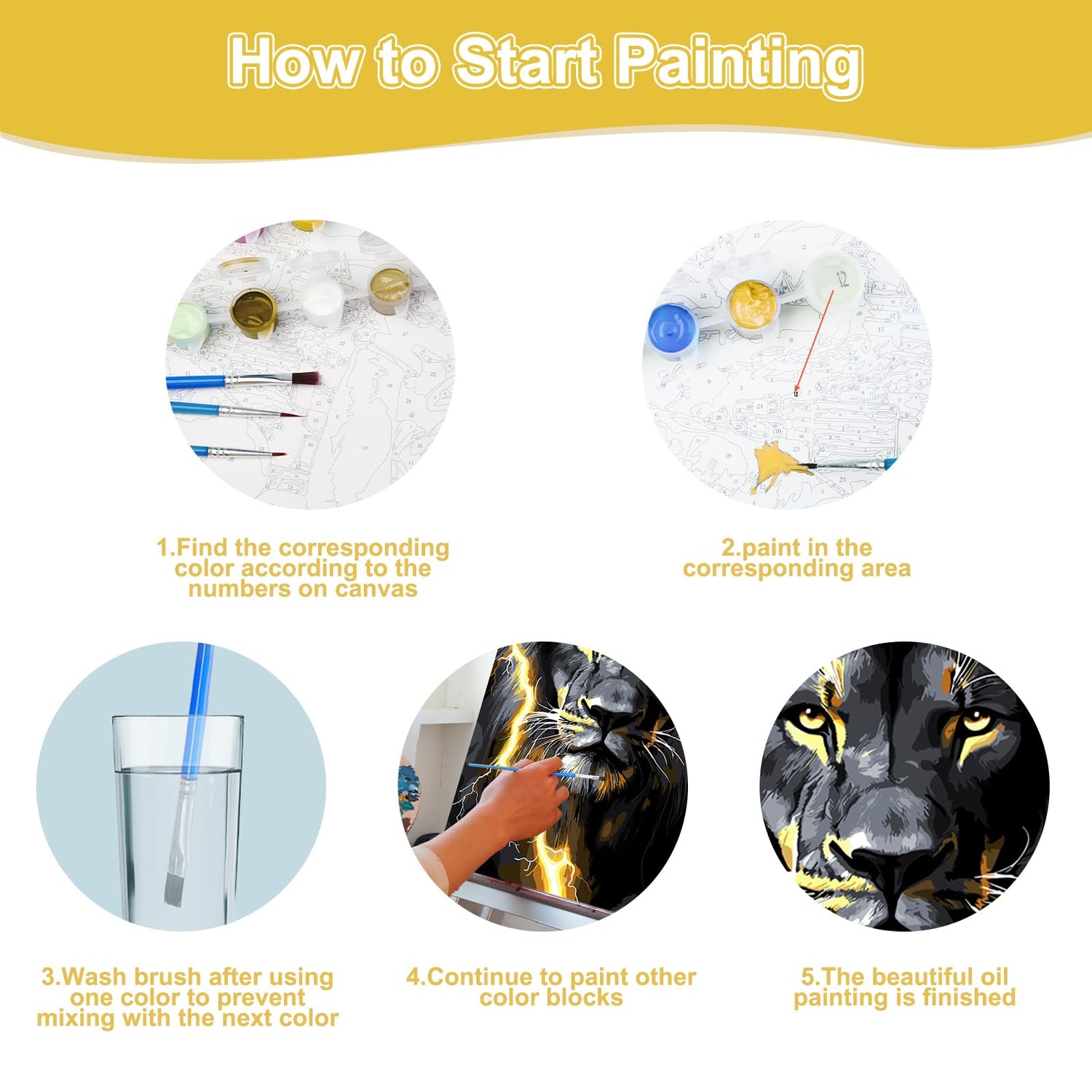 How to Start Painting

1.Find the corresponding color according to the numbers on canvas

2.paint in the corresponding area

3.Wash brush after using one color to prevent mixing with the next color

4.Continue to paint other color blocks

5.The beautiful oil painting is finished