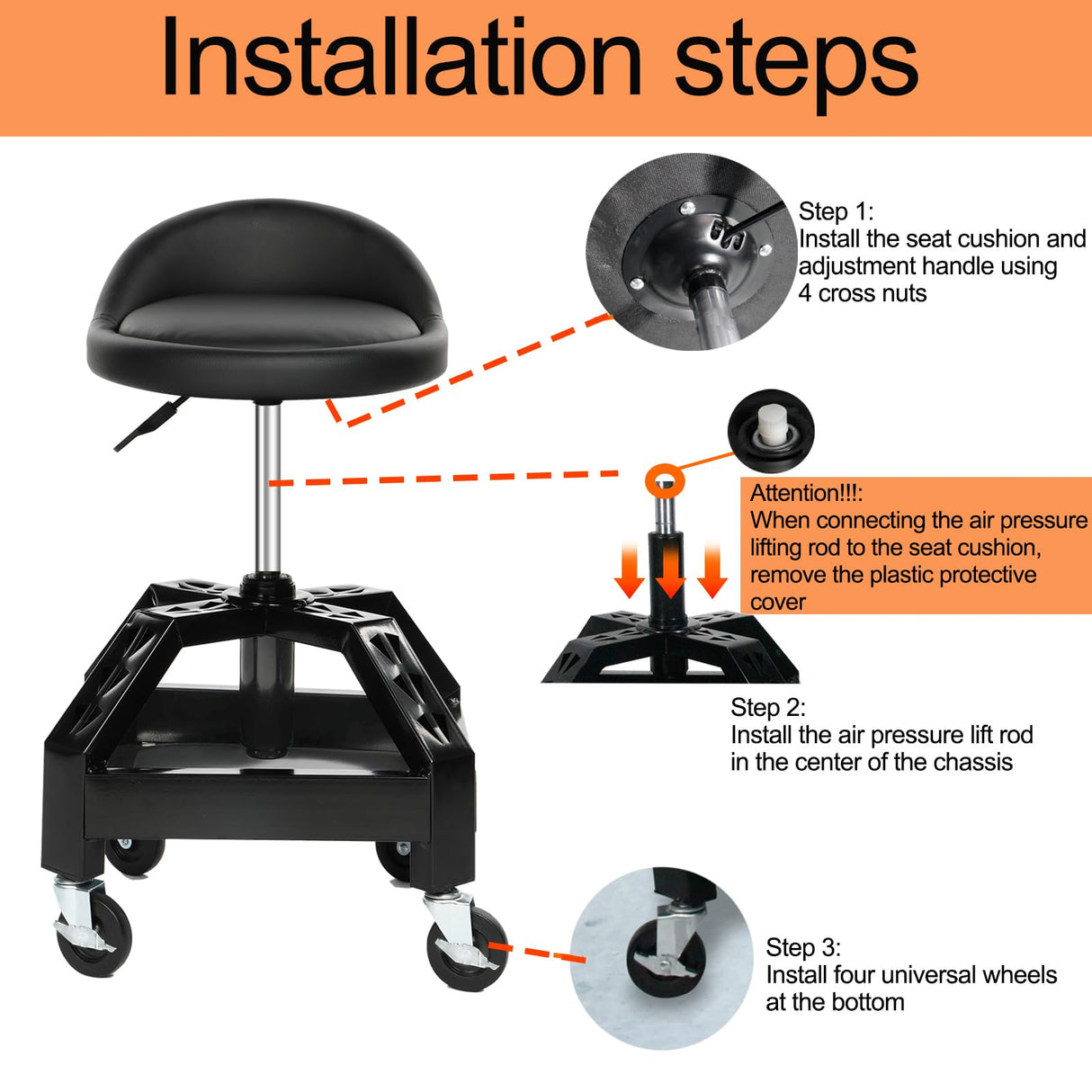 Installation steps

Step 1:
Install the seat cushion and adjustment handle using 4 cross nuts

Attention!!!:
When connecting the air pressure lifting rod to the seat cushion, remove the plastic protective cover

Step 2:
Install the air pressure lift rod in the center of the chassis

Step 3:
Install four universal wheels at the bottom