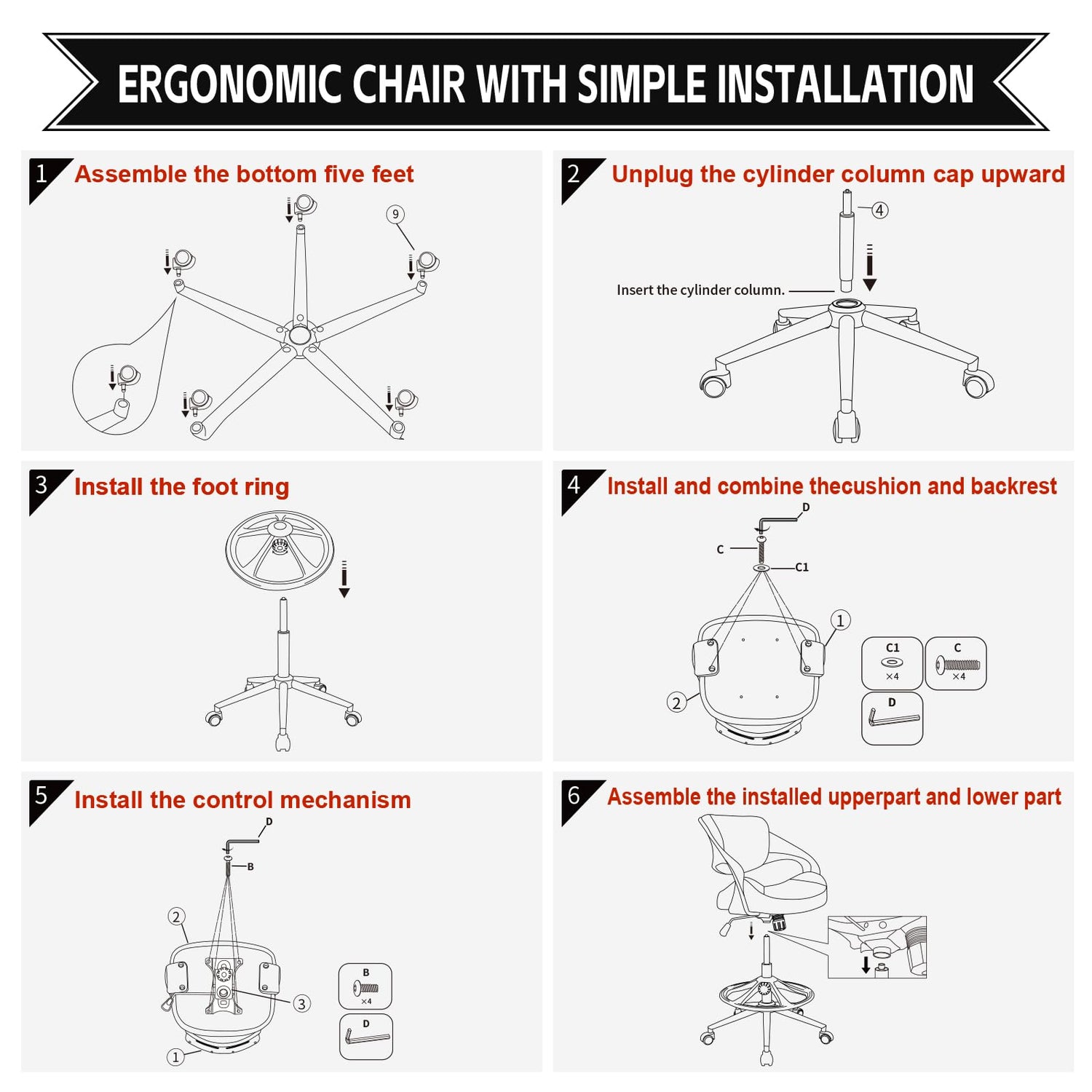 ERGONOMIC CHAIR WITH SIMPLE INSTALLATION

1 Assemble the bottom five feet

9

2 Unplug the cylinder column cap upward

4

Insert the cylinder column.

3 Install the foot ring

4 Install and combine thecushion and backrest

D

C

C1

1

2

C1 ×4

C ×4

D

5 Install the control mechanism

D

B

2

3

1

B ×4

D

6 Assemble the installed upperpart and lower part