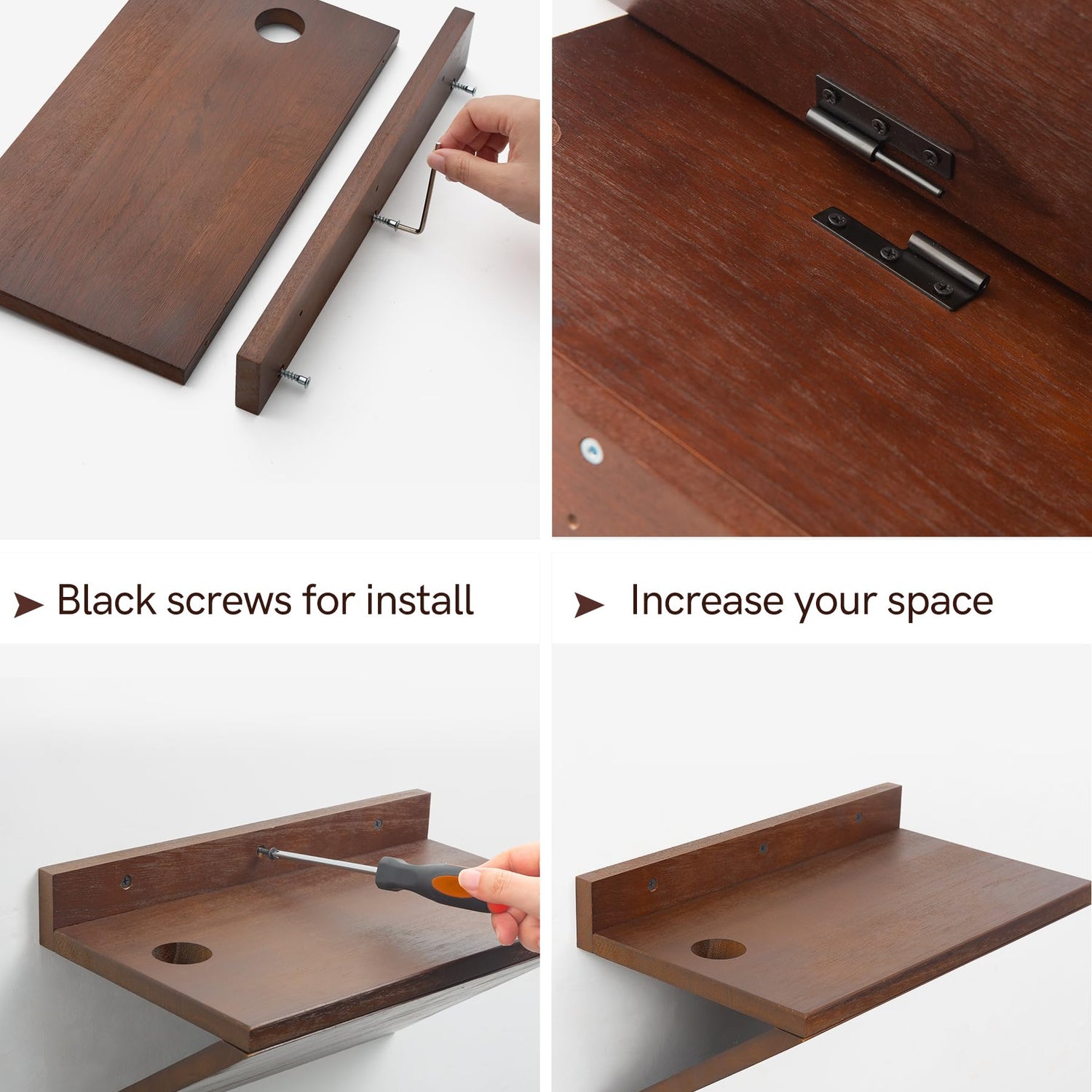 ➤ Black screws for install

➤ Increase your space