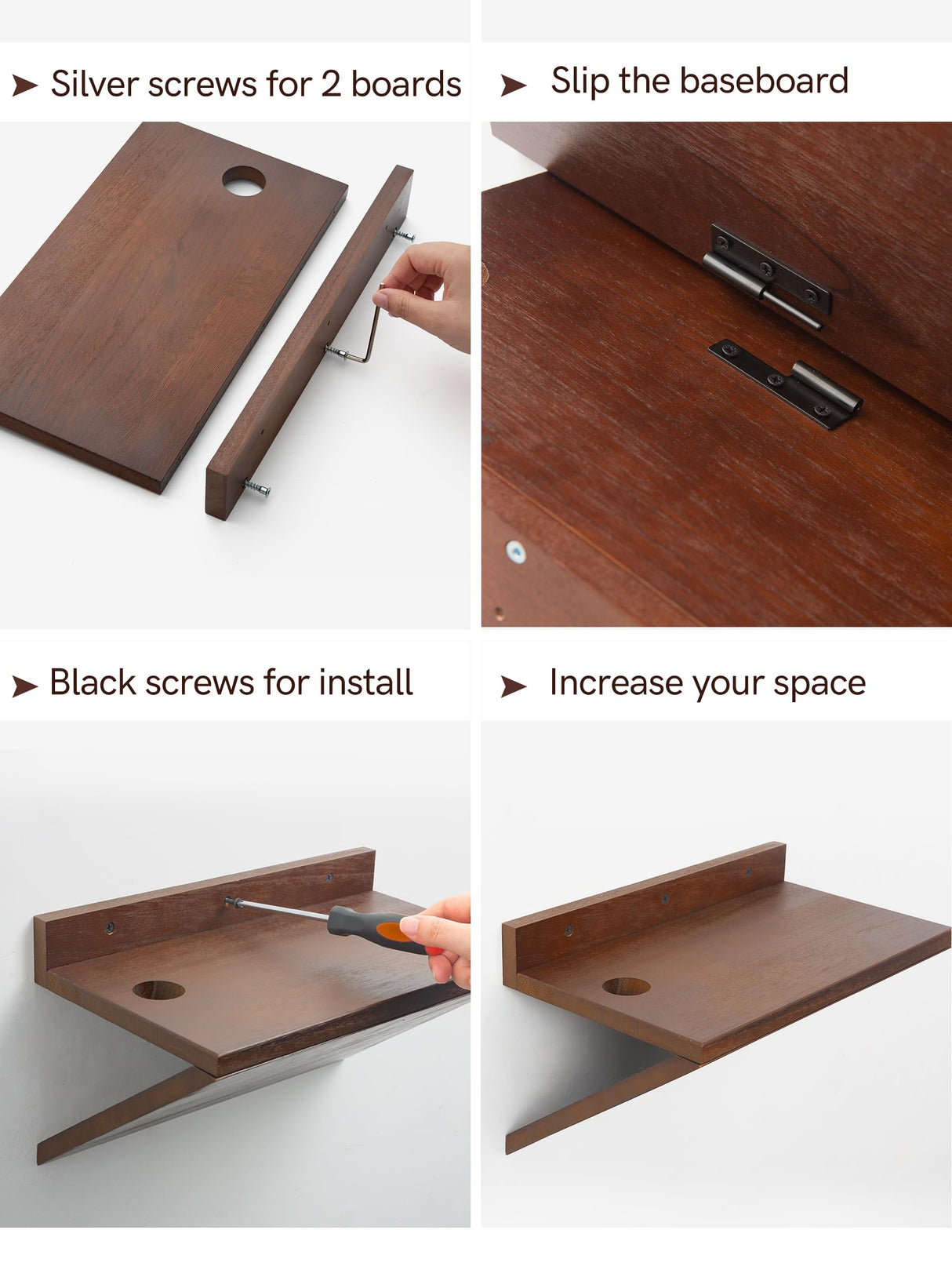 ➤ Silver screws for 2 boards

➤ Slip the baseboard

➤ Black screws for install

➤ Increase your space