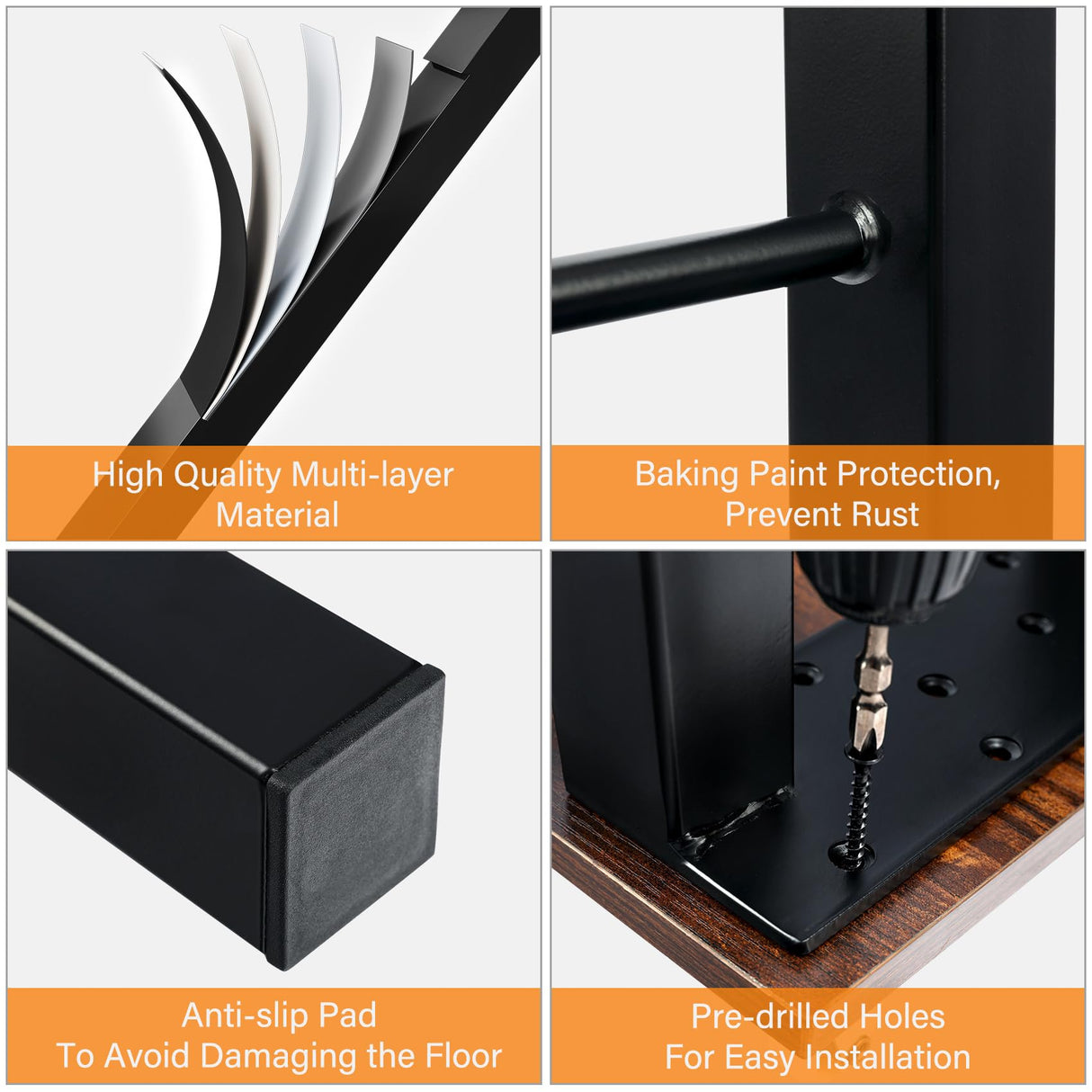 High Quality Multi-layer Material

Baking Paint Protection, Prevent Rust

Anti-slip Pad
To Avoid Damaging the Floor

Pre-drilled Holes
For Easy Installation