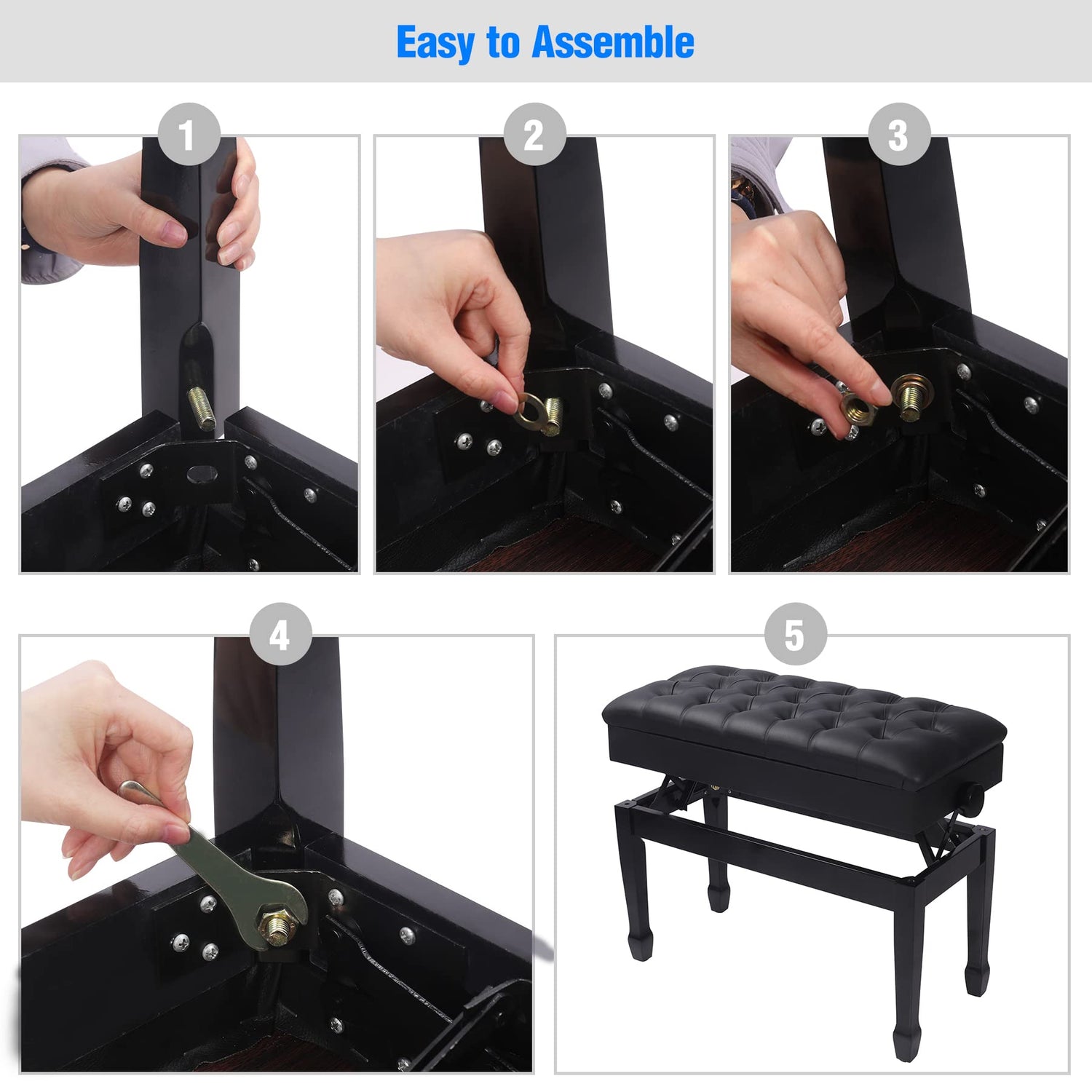 Easy to Assemble

1

2

3

4

5