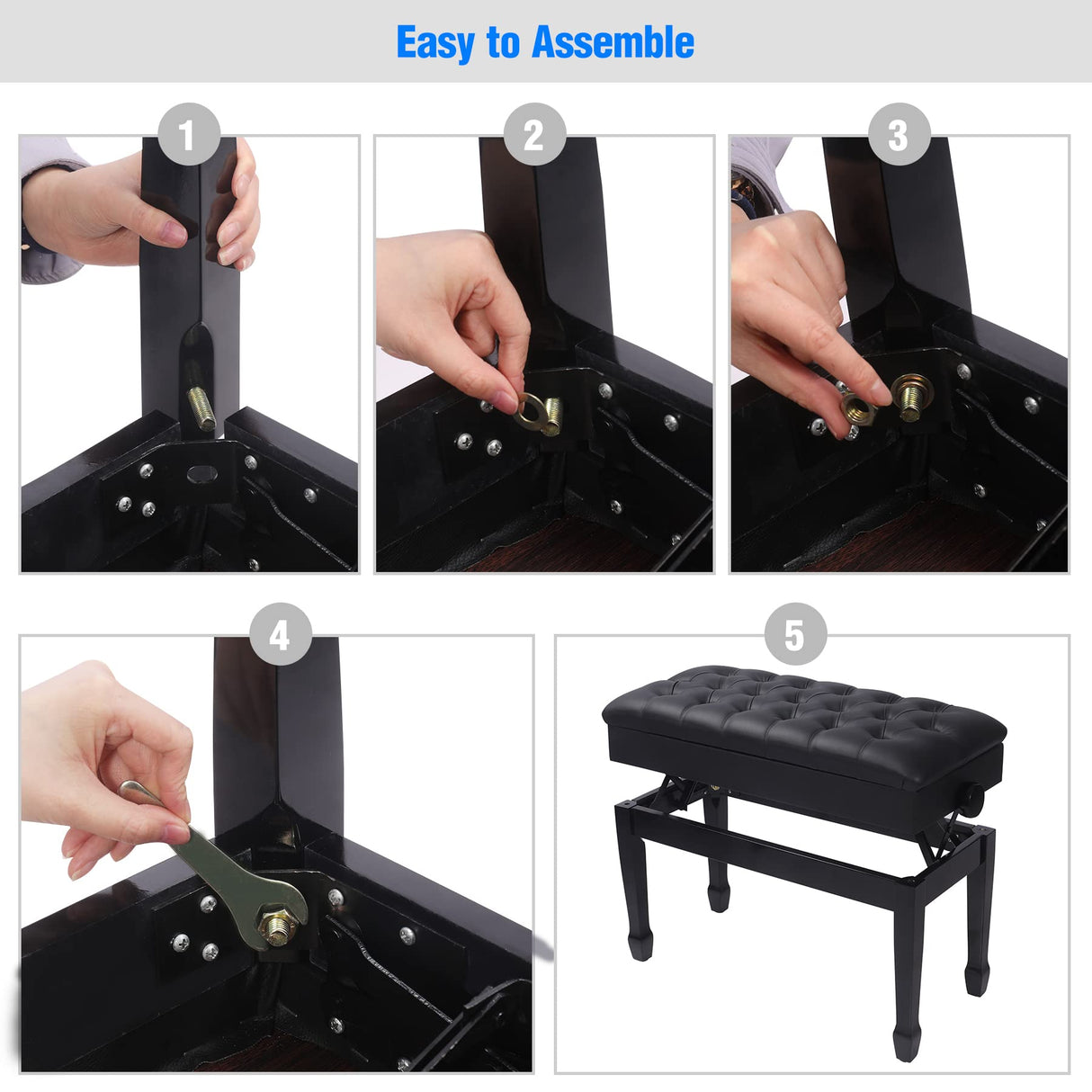 Easy to Assemble

1

2

3

4

5