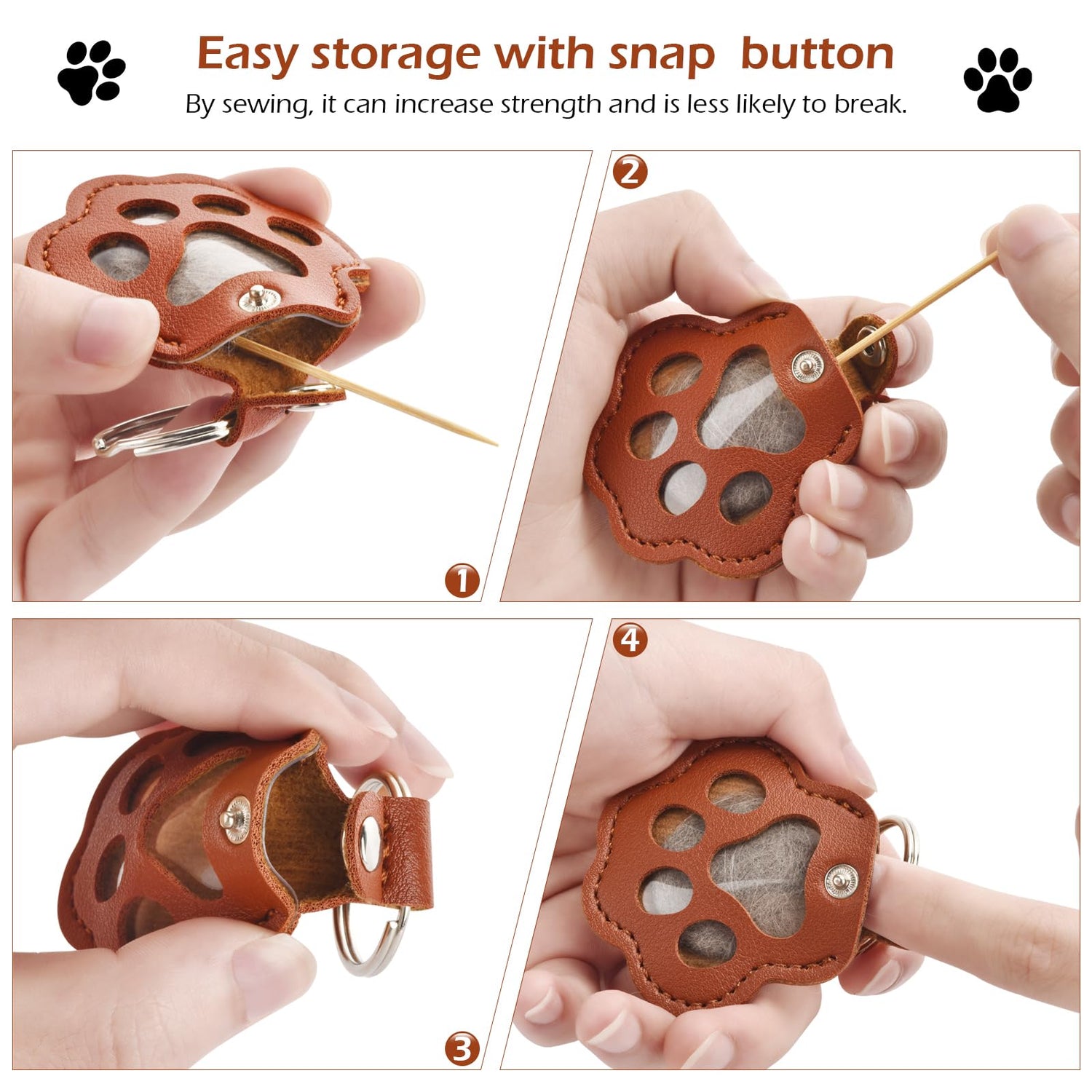 Easy storage with snap button

By sewing, it can increase strength and is less likely to break.

1

2

3

4