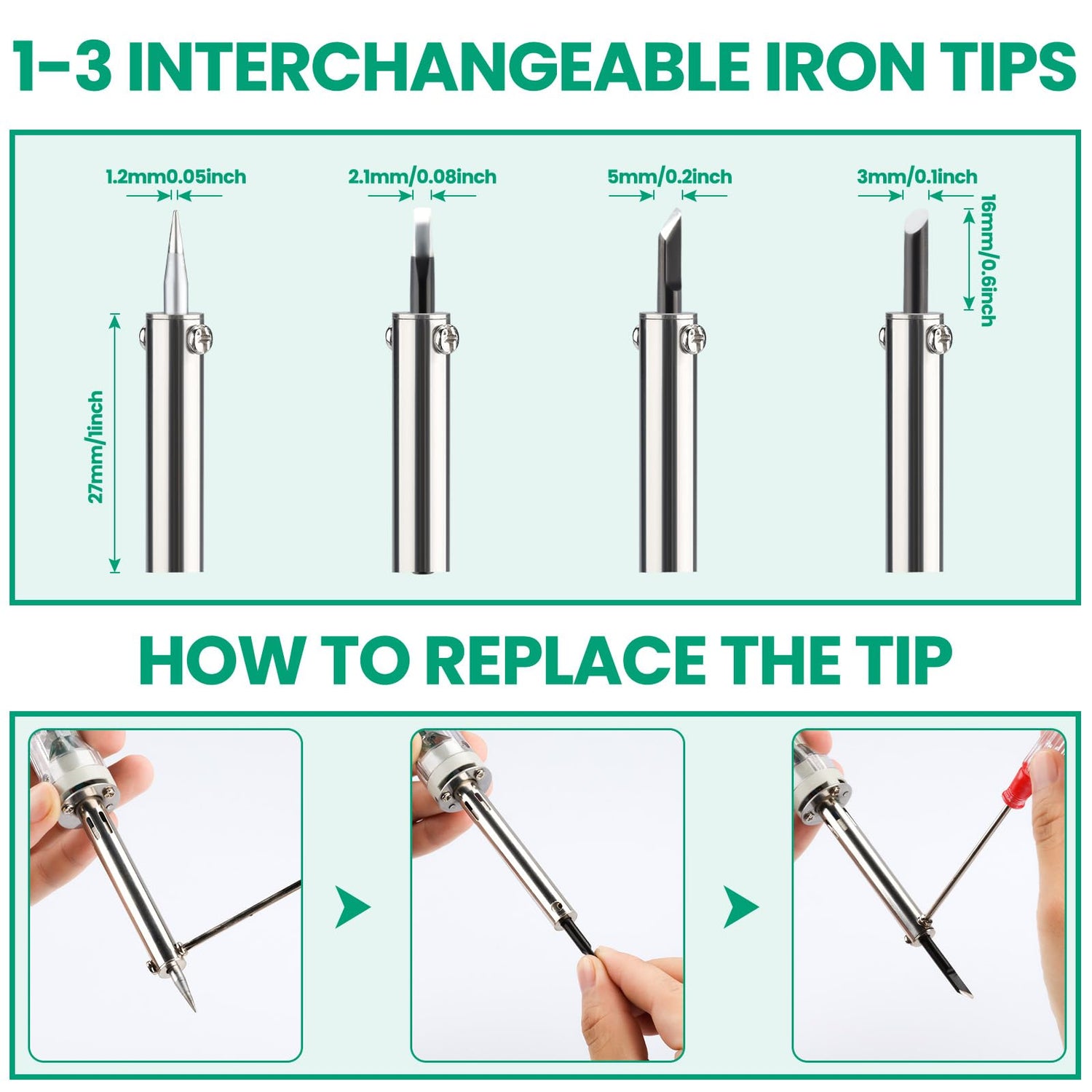 1-3 INTERCHANGEABLE IRON TIPS

1.2mm0.05inch

2.1mm/0.08inch

5mm/0.2inch

3mm/0.1inch

16mm/0.6inch

27mm/1inch

HOW TO REPLACE THE TIP