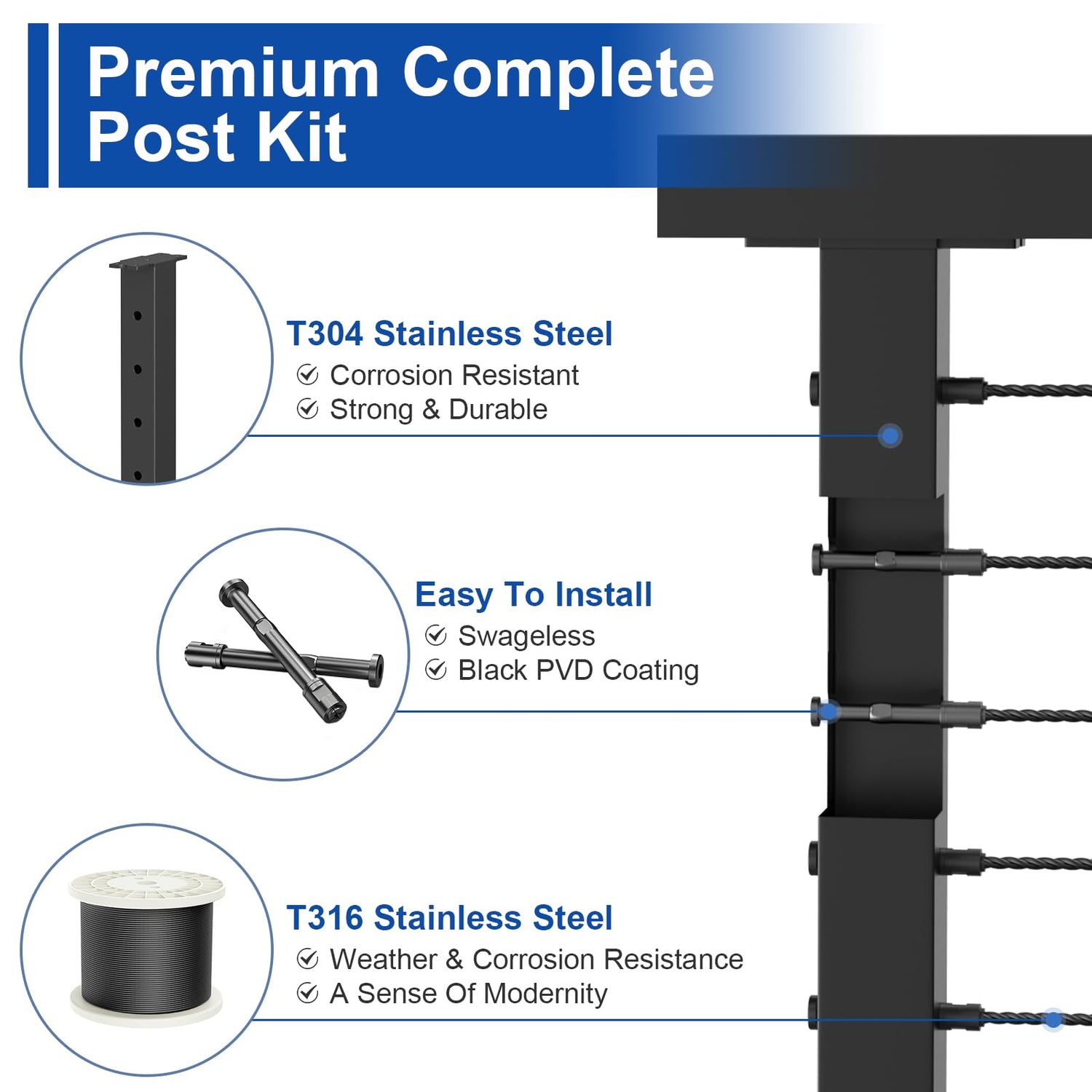 Premium Complete Post Kit

T304 Stainless Steel
Corrosion Resistant
Strong & Durable

Easy To Install
Swageless
Black PVD Coating

T316 Stainless Steel
Weather & Corrosion Resistance
A Sense Of Modernity