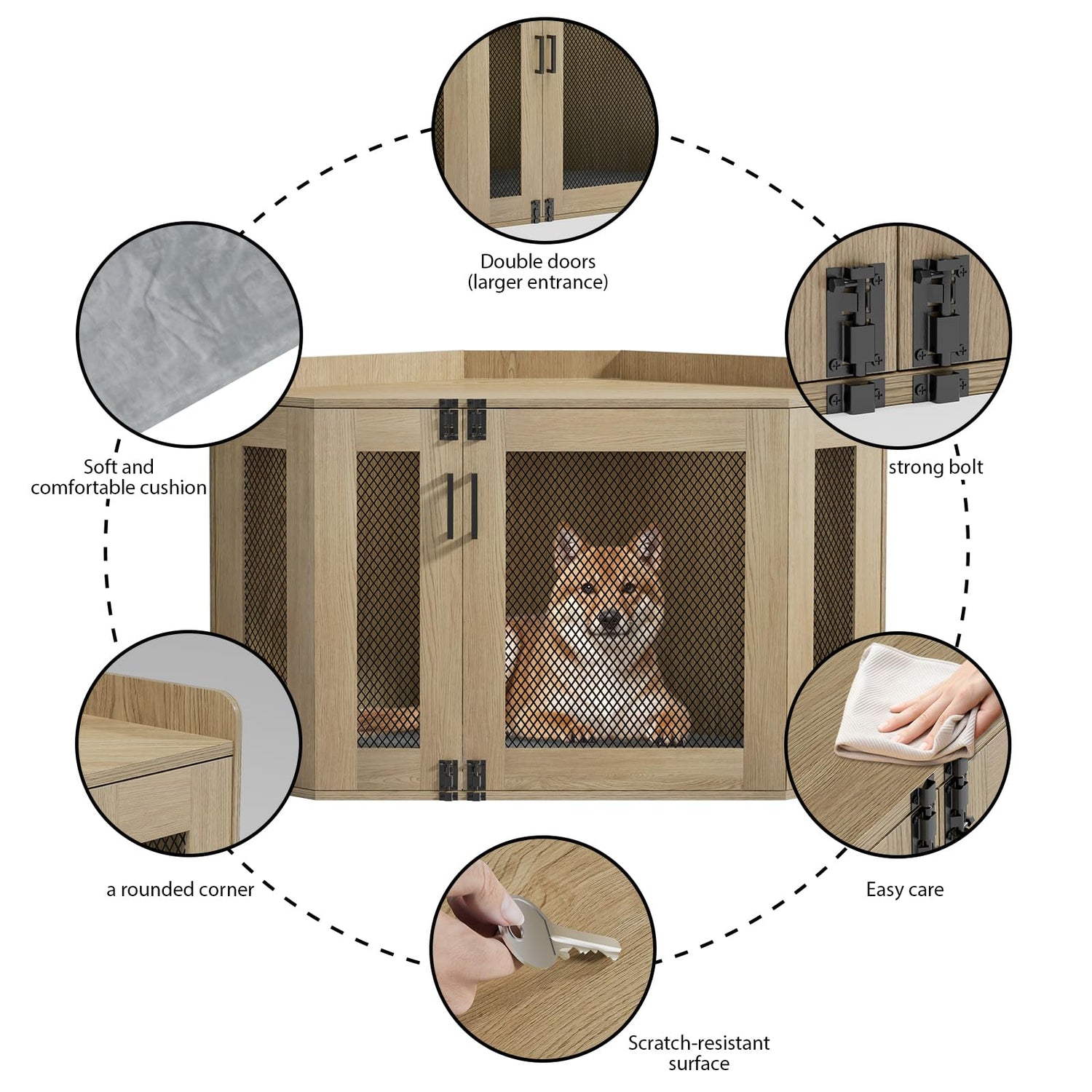 Double doors
(larger entrance)

Soft and
comfortable cushion

strong bolt

a rounded corner

Easy care

Scratch-resistant
surface