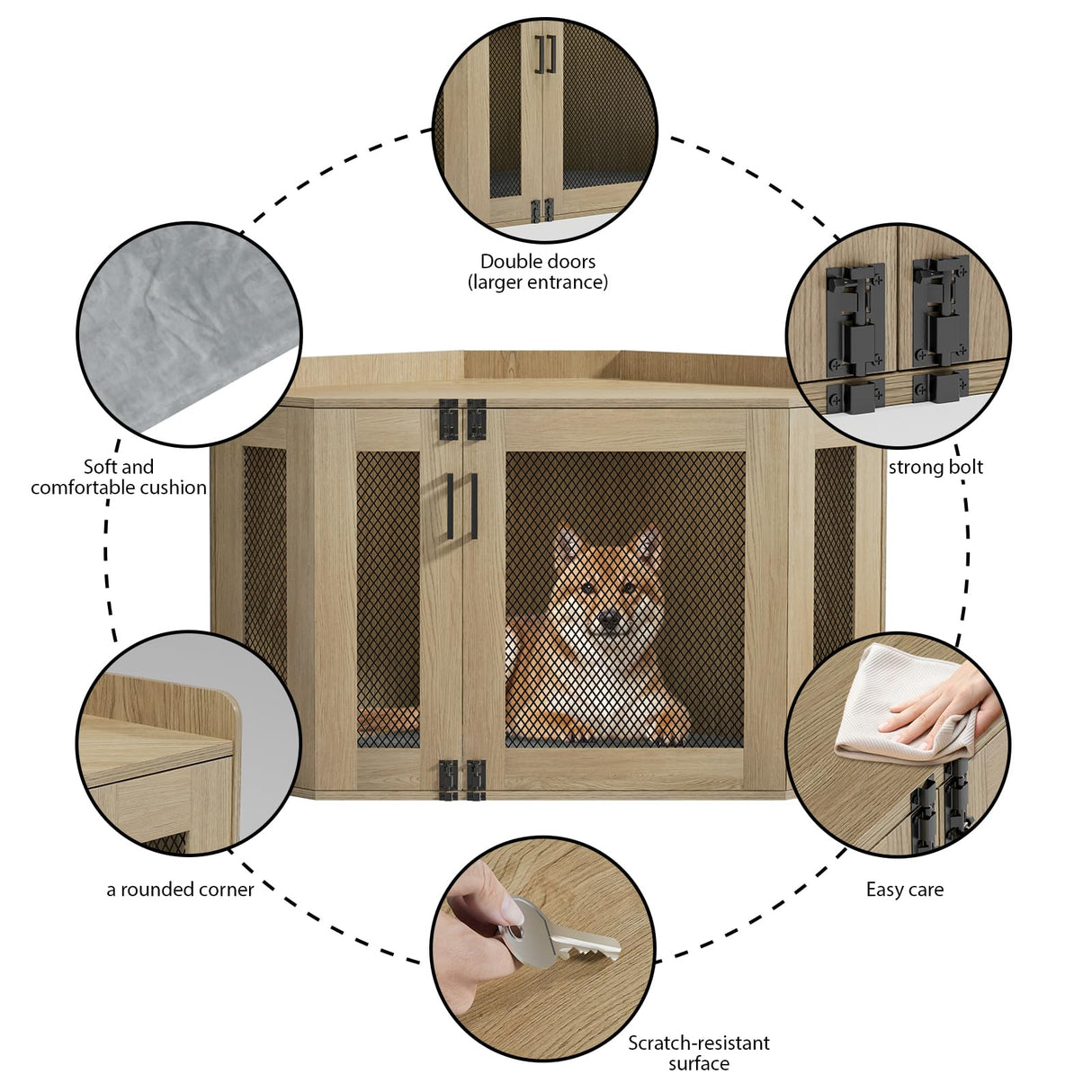 Double doors
(larger entrance)

Soft and
comfortable cushion

strong bolt

a rounded corner

Easy care

Scratch-resistant
surface